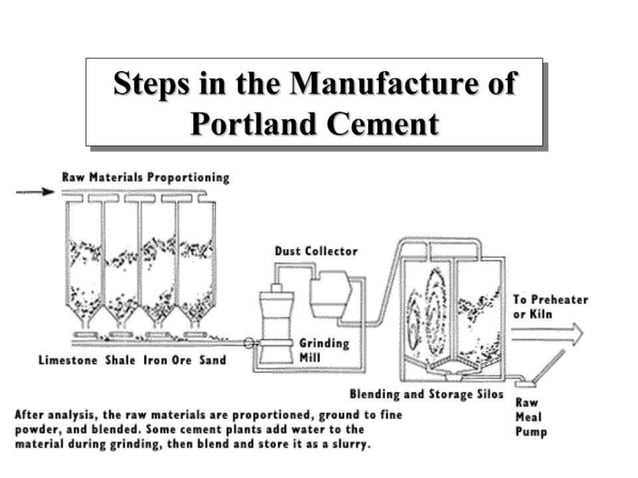 Steps in the Manufacture of Portland Cement

Raw Materials Proportioning

Dust Collector

To Preheater or Kiln

Grinding Mill

Limestone Shale Iron Ore Sand

Blending and Storage Silos

Raw Meal Pump

After analysis, the raw materials are proportioned, ground to fine powder, and blended. Some cement plants add water to the material during grinding, then blend and store it as a slurry.