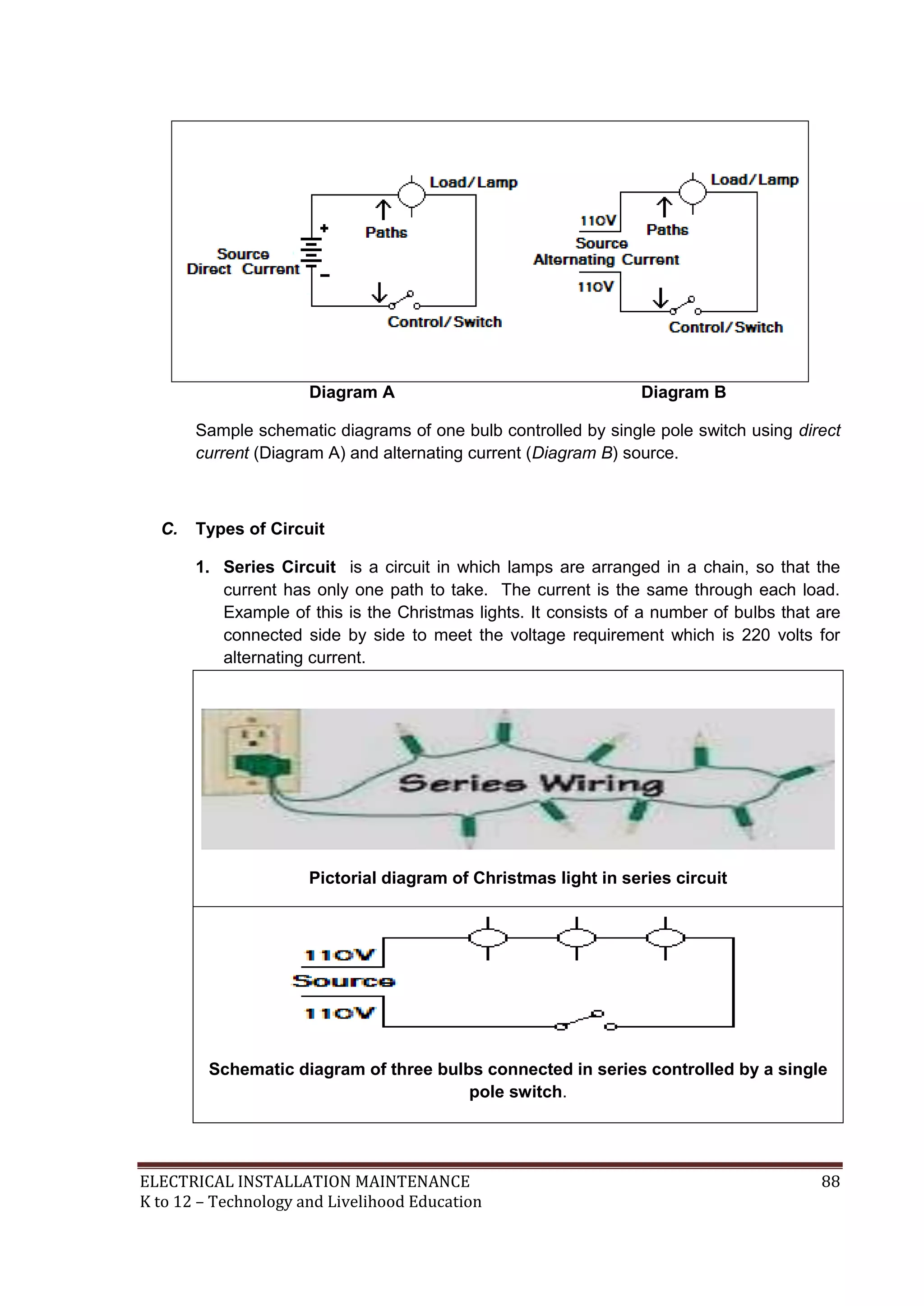 Load/Lamp

Paths

Source
Direct Current

+

-

Control/Switch

Load/Lamp

110V

Paths

Source
Alternating Current

110V

Control/Switch

Diagram A

Diagram B

Sample schematic diagrams of one bulb controlled by single pole switch using direct current (Diagram A) and alternating current (Diagram B) source.

C. Types of Circuit

1. Series Circuit is a circuit in which lamps are arranged in a chain, so that the current has only one path to take. The current is the same through each load. Example of this is the Christmas lights. It consists of a number of bulbs that are connected side by side to meet the voltage requirement which is 220 volts for alternating current.

Series Wiring

Pictorial diagram of Christmas light in series circuit

110V
Source
110V

Schematic diagram of three bulbs connected in series controlled by a single pole switch.

ELECTRICAL INSTALLATION MAINTENANCE
K to 12 – Technology and Livelihood Education

88