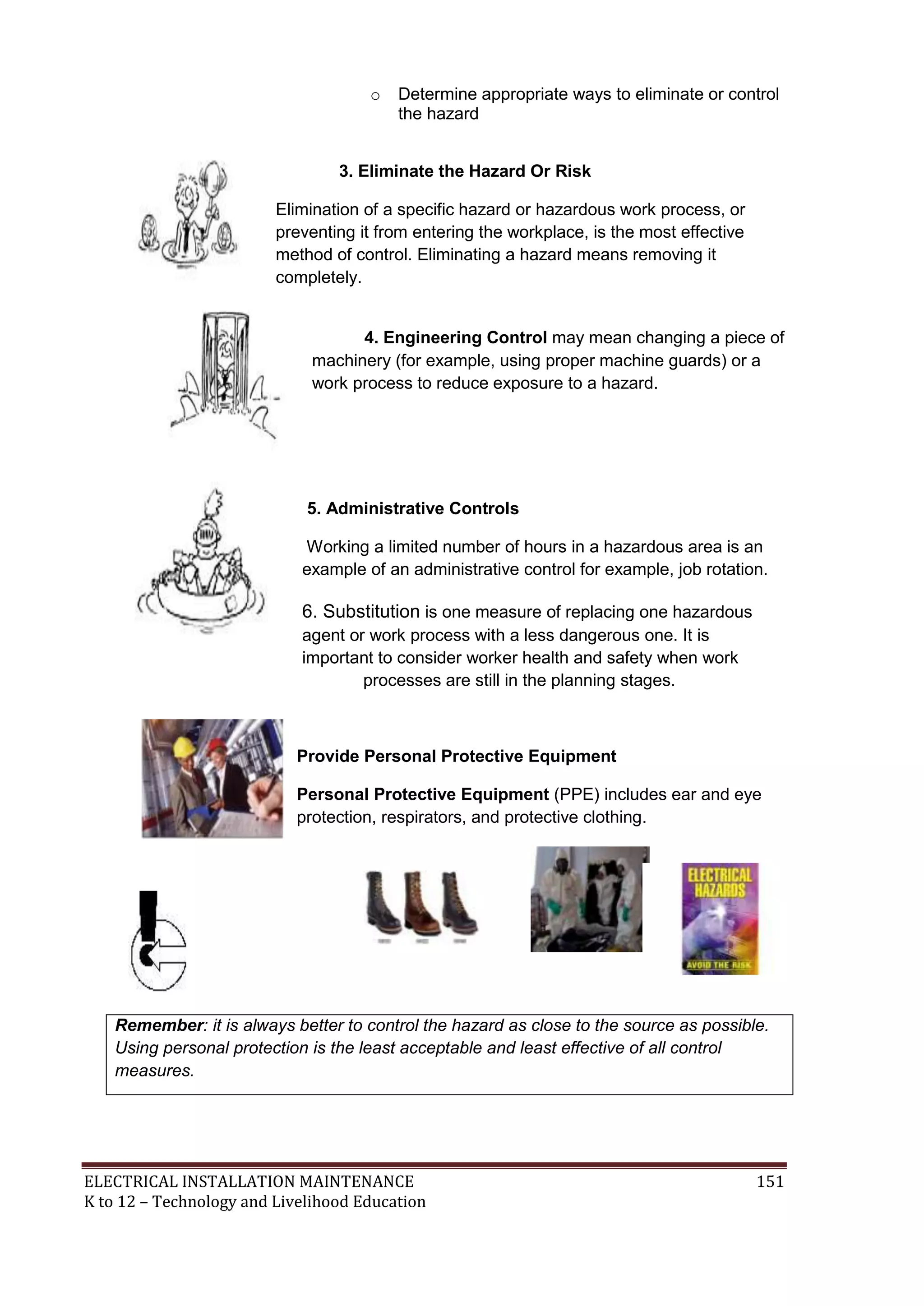 o Determine appropriate ways to eliminate or control the hazard

3. Eliminate the Hazard Or Risk

Elimination of a specific hazard or hazardous work process, or preventing it from entering the workplace, is the most effective method of control. Eliminating a hazard means removing it completely.

4. Engineering Control may mean changing a piece of machinery (for example, using proper machine guards) or a work process to reduce exposure to a hazard.

5. Administrative Controls

Working a limited number of hours in a hazardous area is an example of an administrative control for example, job rotation.

6. Substitution is one measure of replacing one hazardous agent or work process with a less dangerous one. It is important to consider worker health and safety when work processes are still in the planning stages.

Provide Personal Protective Equipment

Personal Protective Equipment (PPE) includes ear and eye protection, respirators, and protective clothing.

ELECTRICAL HAZARDS

AVOID THE RISK

Remember: it is always better to control the hazard as close to the source as possible. Using personal protection is the least acceptable and least effective of all control measures.

ELECTRICAL INSTALLATION MAINTENANCE 151
K to 12 – Technology and Livelihood Education