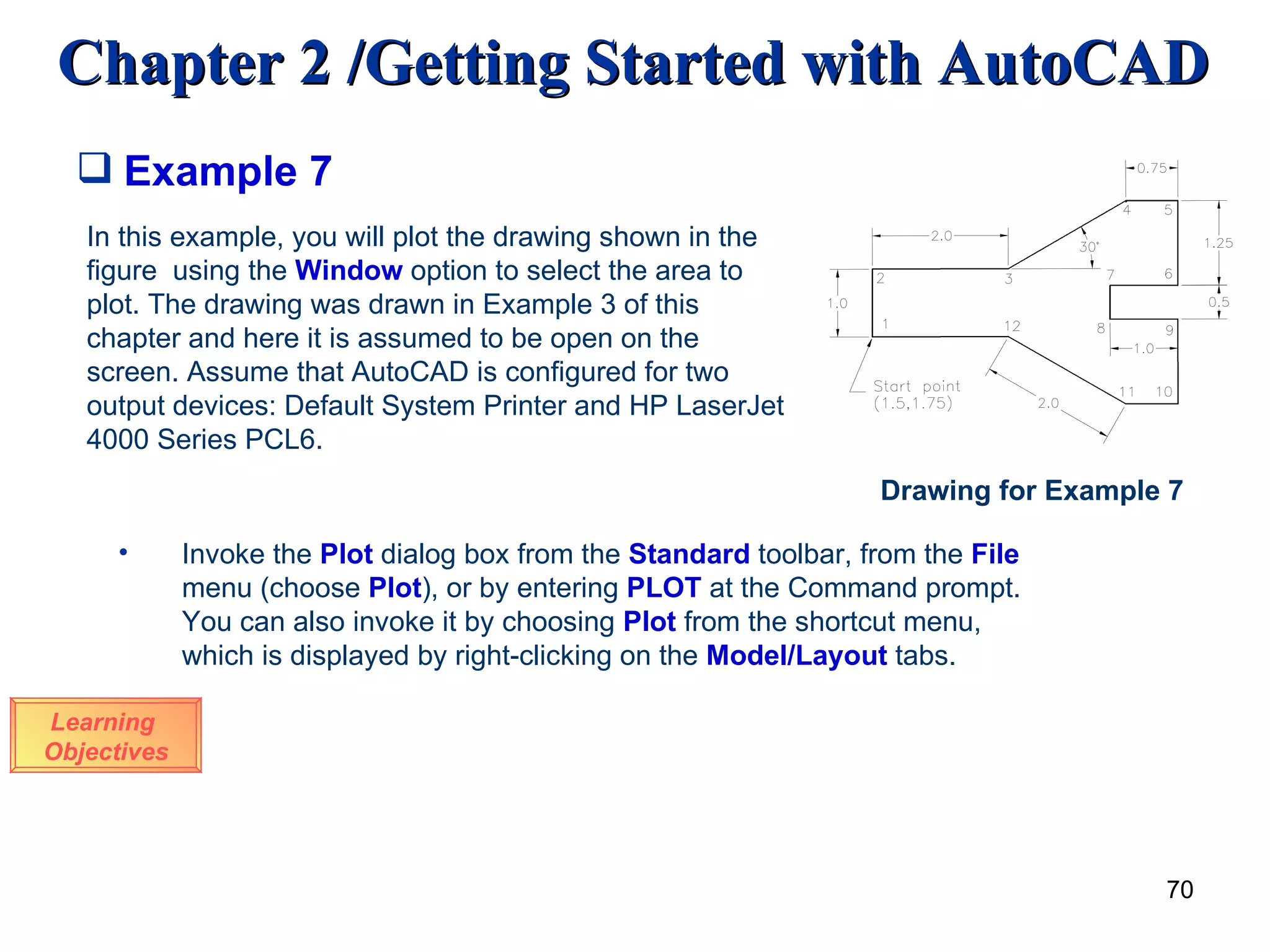 Chapter 2 /Getting Started with AutoCAD

❑ Example 7

In this example, you will plot the drawing shown in the figure using the Window option to select the area to plot. The drawing was drawn in Example 3 of this chapter and here it is assumed to be open on the screen. Assume that AutoCAD is configured for two output devices: Default System Printer and HP LaserJet 4000 Series PCL6.

0.75
4 5
2.0
30°
1.25
2 3 7 6
1.0
0.5
1 12 8 9
1.0
Start point (1.5,1.75)
2.0
11 10

Drawing for Example 7

• Invoke the Plot dialog box from the Standard toolbar, from the File menu (choose Plot), or by entering PLOT at the Command prompt. You can also invoke it by choosing Plot from the shortcut menu, which is displayed by right-clicking on the Model/Layout tabs.

Learning Objectives

70