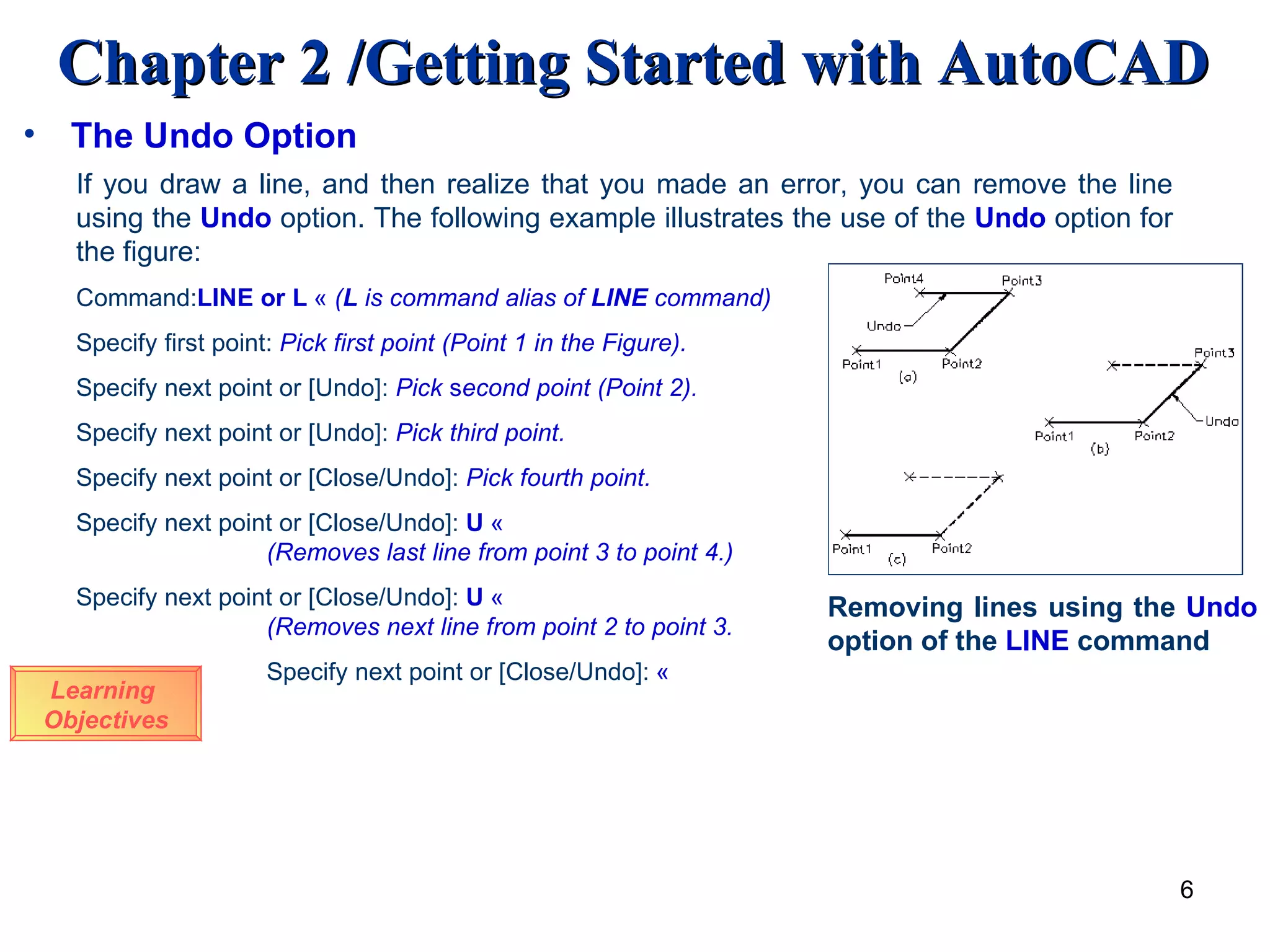 Chapter 2 /Getting Started with AutoCAD

• The Undo Option

If you draw a line, and then realize that you made an error, you can remove the line using the Undo option. The following example illustrates the use of the Undo option for the figure:

Command:LINE or L « (L is command alias of LINE command)

Specify first point: Pick first point (Point 1 in the Figure).

Specify next point or [Undo]: Pick second point (Point 2).

Specify next point or [Undo]: Pick third point.

Specify next point or [Close/Undo]: Pick fourth point.

Specify next point or [Close/Undo]: U «
(Removes last line from point 3 to point 4.)

Specify next point or [Close/Undo]: U «
(Removes next line from point 2 to point 3.

Specify next point or [Close/Undo]: «

Point4
Point3
Undo
Point1
Point2
(a)
Point3
Undo
Point1
Point2
(b)
Point1
Point2
(c)

Removing lines using the Undo option of the LINE command

Learning Objectives

6