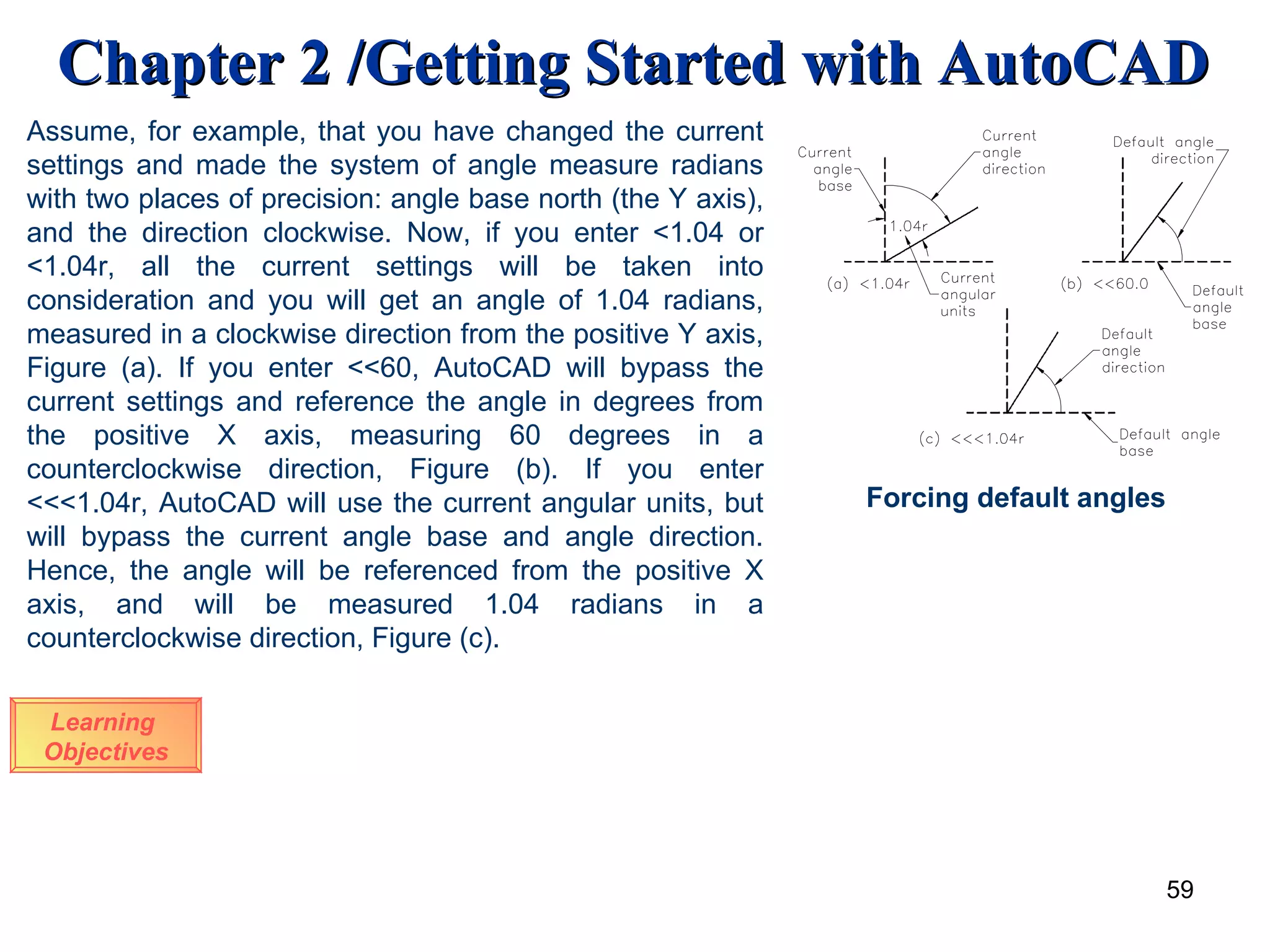 Chapter 2 /Getting Started with AutoCAD

Assume, for example, that you have changed the current settings and made the system of angle measure radians with two places of precision: angle base north (the Y axis), and the direction clockwise. Now, if you enter <1.04 or <1.04r, all the current settings will be taken into consideration and you will get an angle of 1.04 radians, measured in a clockwise direction from the positive Y axis, Figure (a). If you enter <<60, AutoCAD will bypass the current settings and reference the angle in degrees from the positive X axis, measuring 60 degrees in a counterclockwise direction, Figure (b). If you enter <<<1.04r, AutoCAD will use the current angular units, but will bypass the current angle base and angle direction. Hence, the angle will be referenced from the positive X axis, and will be measured 1.04 radians in a counterclockwise direction, Figure (c).

Current angle base

Current angle direction

1.04r

(a) <1.04r

Current angular units

Default angle direction

(b) <<60.0

Default angle base

Default angle direction

(c) <<<1.04r

Default angle base

Forcing default angles

Learning Objectives

59