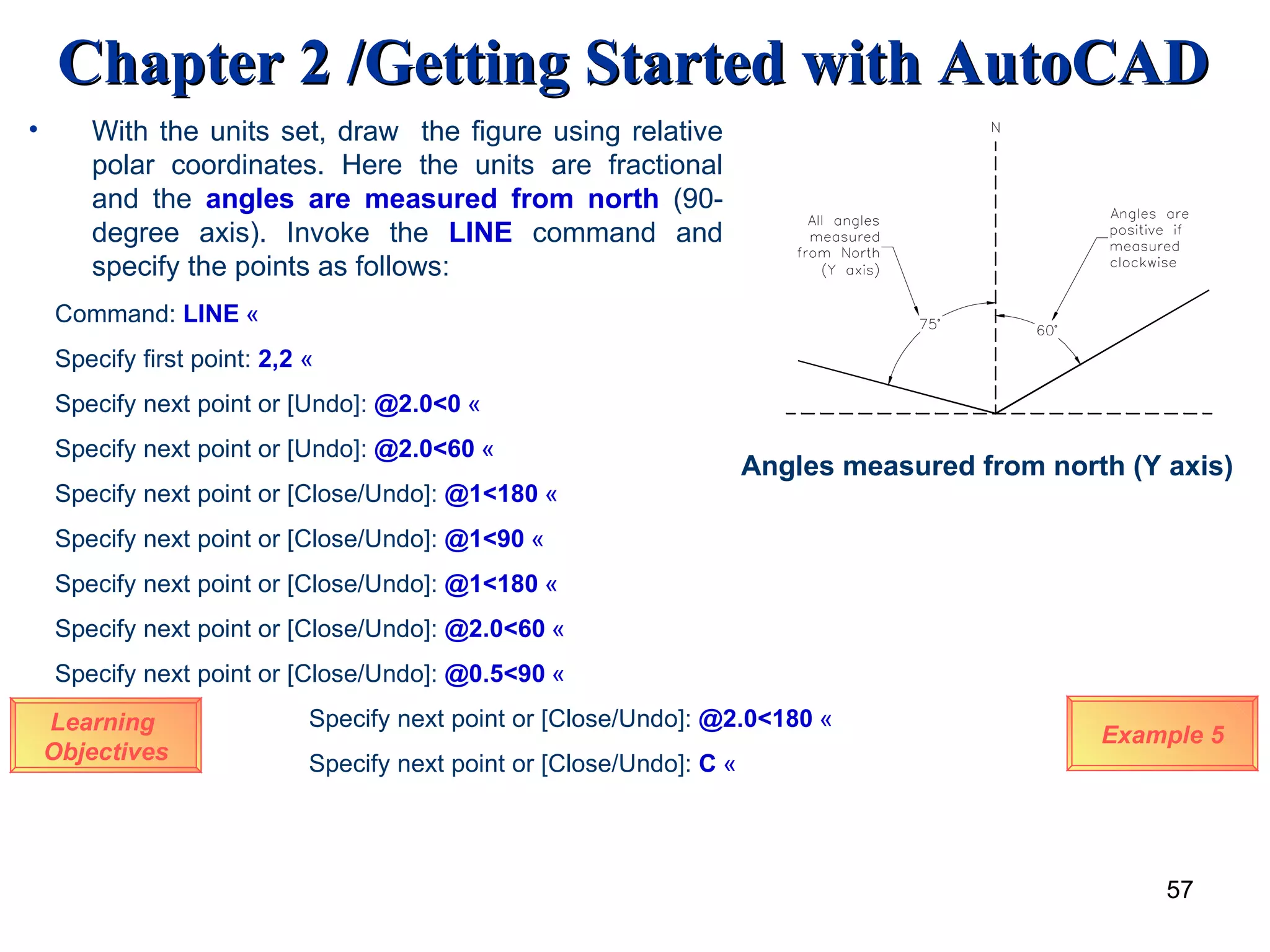 Chapter 2 /Getting Started with AutoCAD

• With the units set, draw the figure using relative polar coordinates. Here the units are fractional and the angles are measured from north (90-degree axis). Invoke the LINE command and specify the points as follows:

Command: LINE «

Specify first point: 2,2 «

Specify next point or [Undo]: @2.0<0 «

Specify next point or [Undo]: @2.0<60 «

Specify next point or [Close/Undo]: @1<180 «

Specify next point or [Close/Undo]: @1<90 «

Specify next point or [Close/Undo]: @1<180 «

Specify next point or [Close/Undo]: @2.0<60 «

Specify next point or [Close/Undo]: @0.5<90 «

Specify next point or [Close/Undo]: @2.0<180 «

Specify next point or [Close/Undo]: C «

N

All angles measured from North (Y axis)

Angles are positive if measured clockwise

75°

60°

Angles measured from north (Y axis)

Learning Objectives

Example 5

57