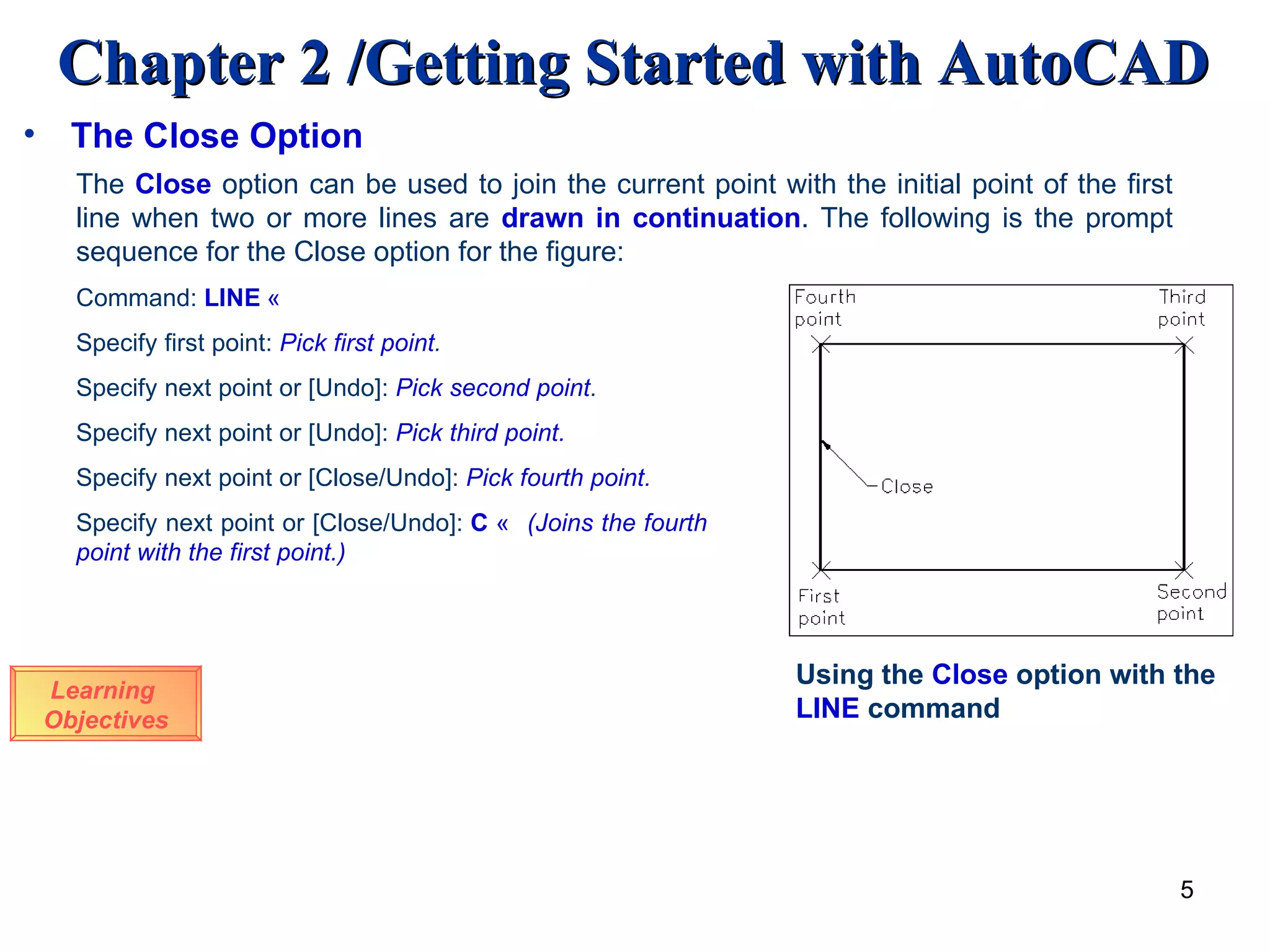 Chapter 2 /Getting Started with AutoCAD

• The Close Option

The Close option can be used to join the current point with the initial point of the first line when two or more lines are drawn in continuation. The following is the prompt sequence for the Close option for the figure:

Command: LINE «

Specify first point: Pick first point.

Specify next point or [Undo]: Pick second point.

Specify next point or [Undo]: Pick third point.

Specify next point or [Close/Undo]: Pick fourth point.

Specify next point or [Close/Undo]: C « (Joins the fourth point with the first point.)

Fourth point

Third point

Close

First point

Second point

Using the Close option with the LINE command

Learning Objectives

5