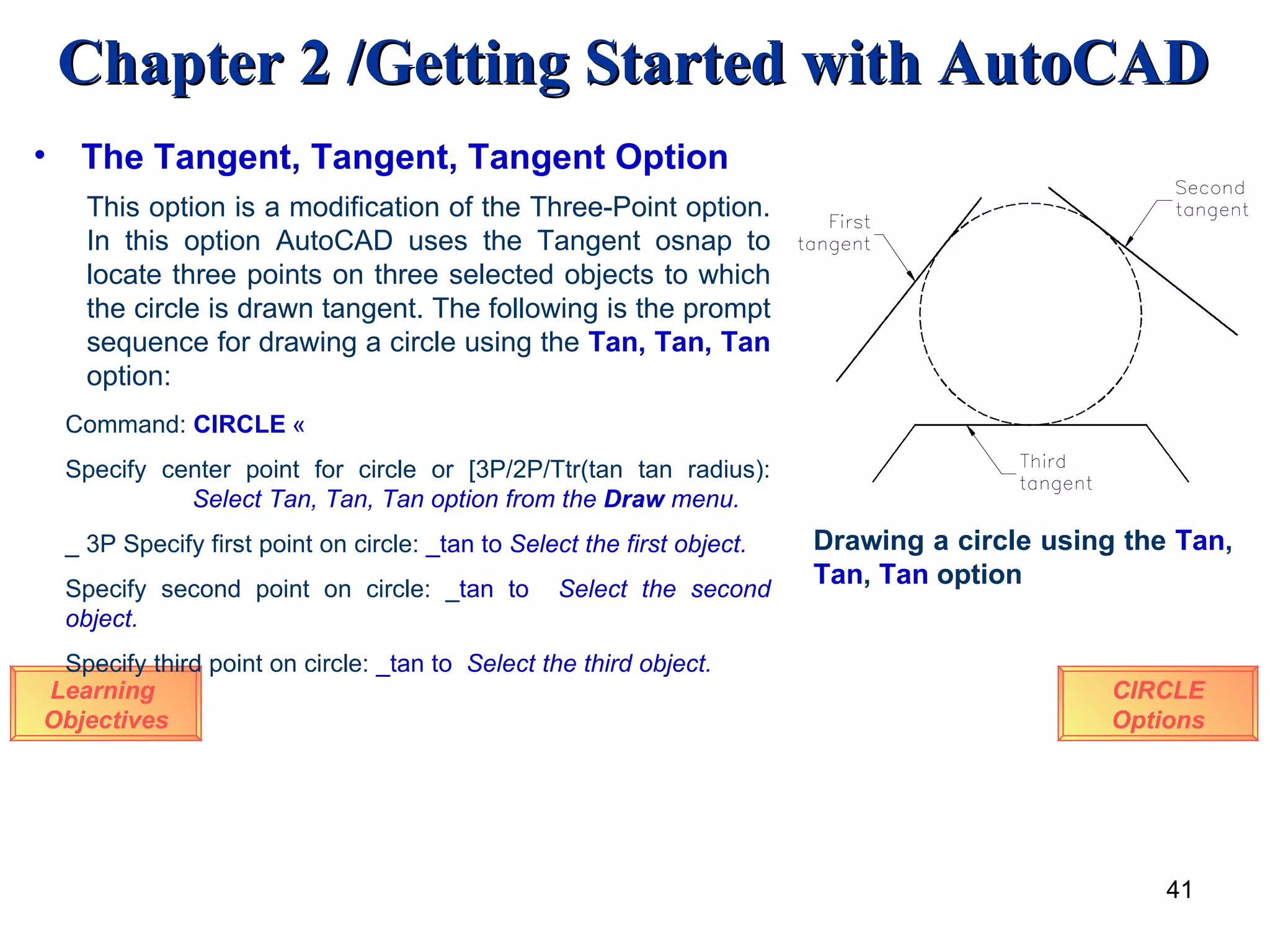 Chapter 2 /Getting Started with AutoCAD

• The Tangent, Tangent, Tangent Option

This option is a modification of the Three-Point option. In this option AutoCAD uses the Tangent osnap to locate three points on three selected objects to which the circle is drawn tangent. The following is the prompt sequence for drawing a circle using the Tan, Tan, Tan option:

Command: CIRCLE «

Specify center point for circle or [3P/2P/Ttr(tan tan radius): Select Tan, Tan, Tan option from the Draw menu.

_ 3P Specify first point on circle: _tan to Select the first object.

Specify second point on circle: _tan to Select the second object.

Specify third point on circle: _tan to Select the third object.

First tangent

Second tangent

Third tangent

Drawing a circle using the Tan, Tan, Tan option

Learning Objectives

CIRCLE Options

41