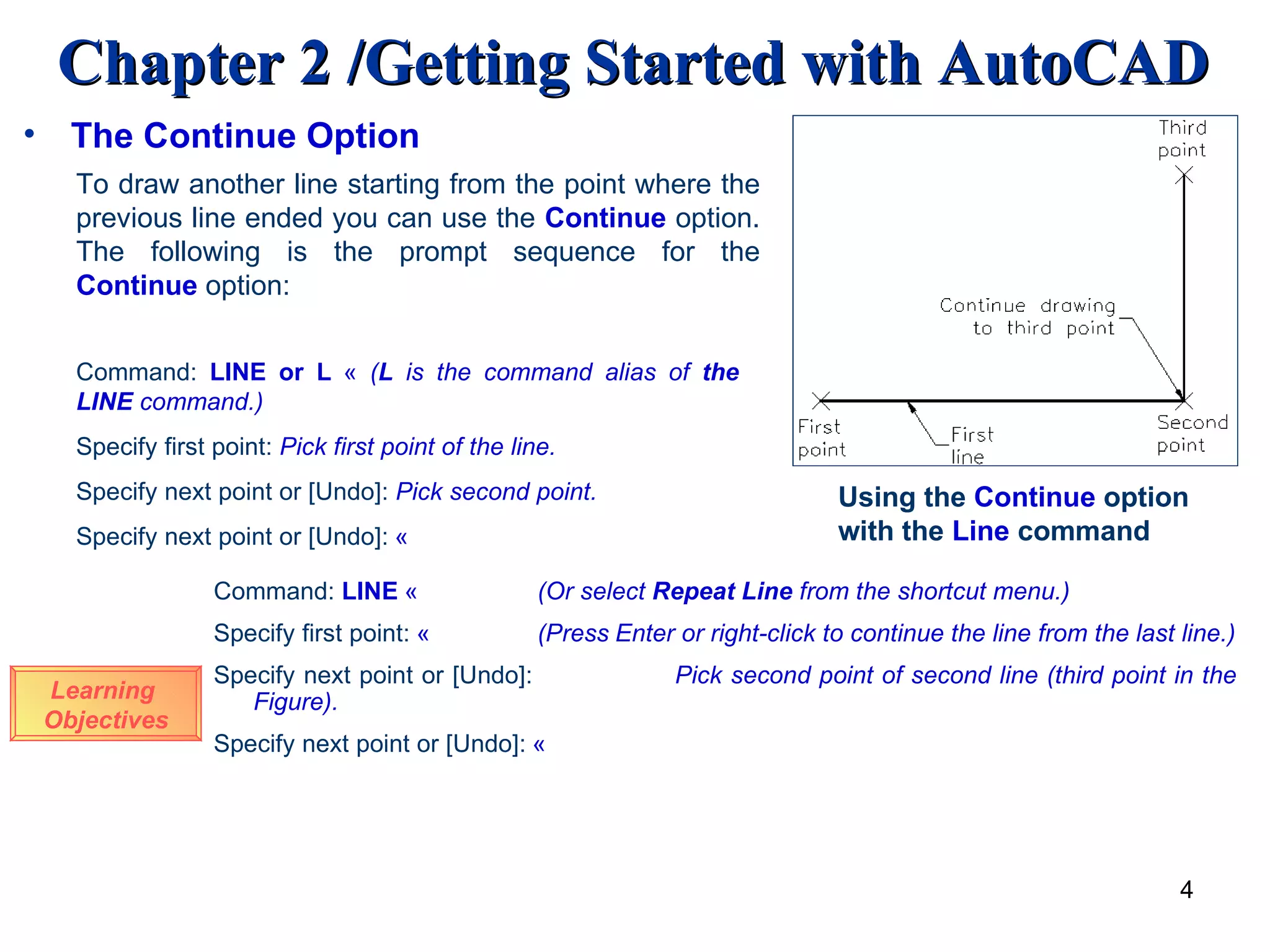 Chapter 2 /Getting Started with AutoCAD

• The Continue Option

To draw another line starting from the point where the previous line ended you can use the Continue option. The following is the prompt sequence for the Continue option:

Command: LINE or L « (L is the command alias of the LINE command.)

Specify first point: Pick first point of the line.

Specify next point or [Undo]: Pick second point.

Specify next point or [Undo]: «

Third point

Continue drawing to third point

First point

First line

Second point

Using the Continue option with the Line command

Command: LINE « (Or select Repeat Line from the shortcut menu.)

Specify first point: « (Press Enter or right-click to continue the line from the last line.)

Specify next point or [Undo]: Pick second point of second line (third point in the Figure).

Specify next point or [Undo]: «

Learning Objectives

4