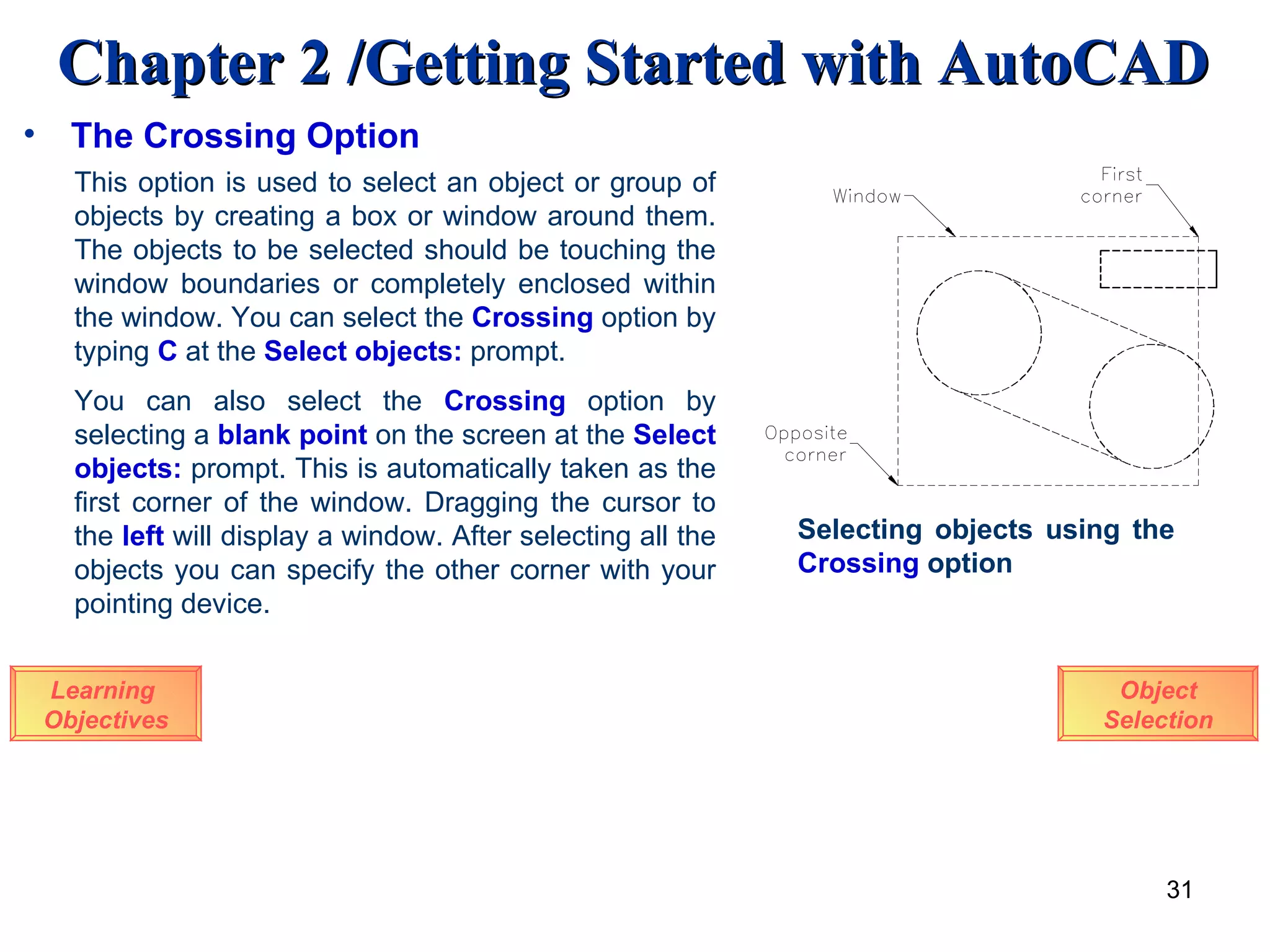 Chapter 2 /Getting Started with AutoCAD

• The Crossing Option

This option is used to select an object or group of objects by creating a box or window around them. The objects to be selected should be touching the window boundaries or completely enclosed within the window. You can select the Crossing option by typing C at the Select objects: prompt.

You can also select the Crossing option by selecting a blank point on the screen at the Select objects: prompt. This is automatically taken as the first corner of the window. Dragging the cursor to the left will display a window. After selecting all the objects you can specify the other corner with your pointing device.

Window

First corner

Opposite corner

Selecting objects using the Crossing option

Learning Objectives

Object Selection

31