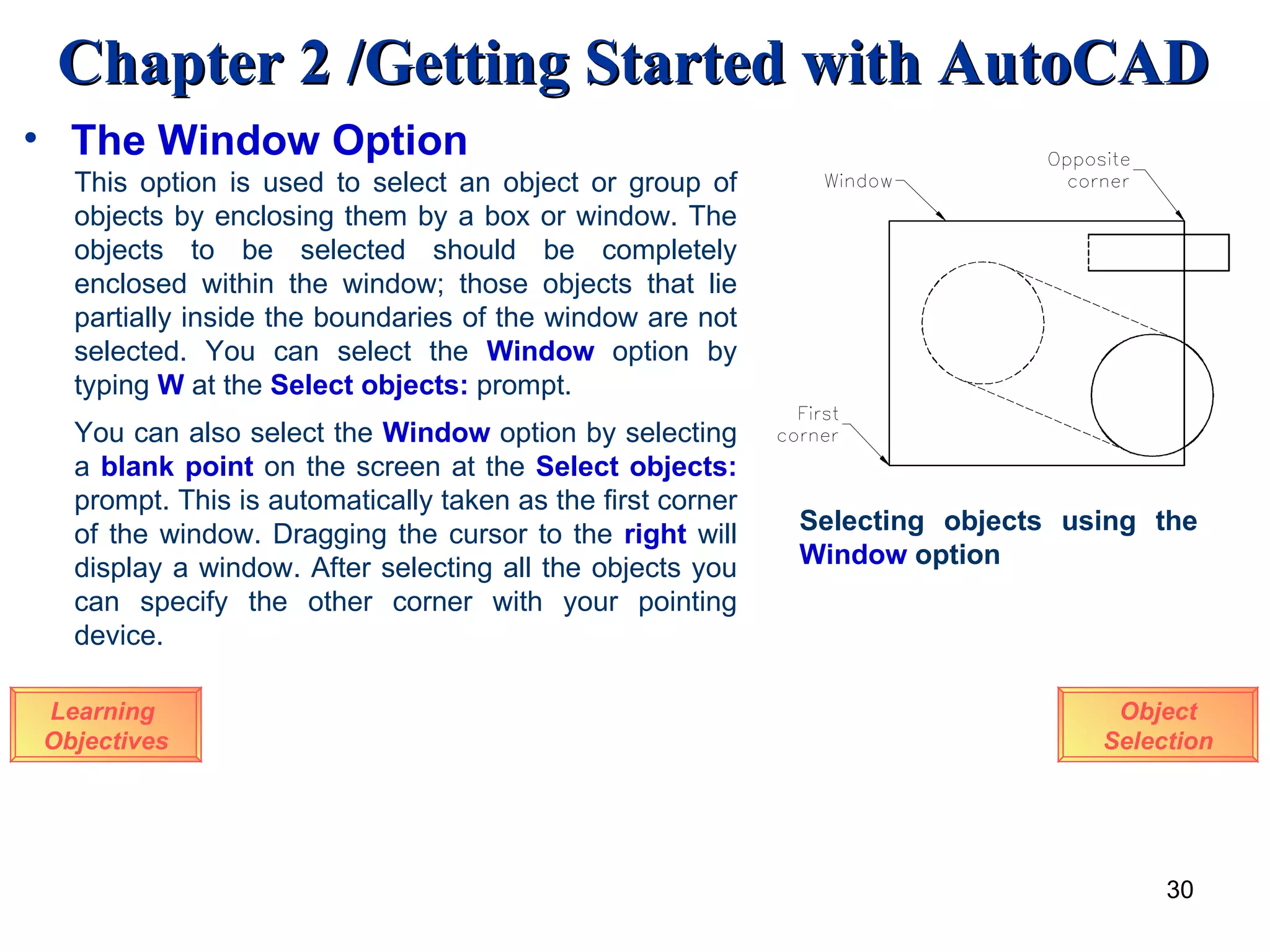 Chapter 2 /Getting Started with AutoCAD

• The Window Option

This option is used to select an object or group of objects by enclosing them by a box or window. The objects to be selected should be completely enclosed within the window; those objects that lie partially inside the boundaries of the window are not selected. You can select the Window option by typing W at the Select objects: prompt.

You can also select the Window option by selecting a blank point on the screen at the Select objects: prompt. This is automatically taken as the first corner of the window. Dragging the cursor to the right will display a window. After selecting all the objects you can specify the other corner with your pointing device.

Window

Opposite corner

First corner

Selecting objects using the Window option

Learning Objectives

Object Selection

30