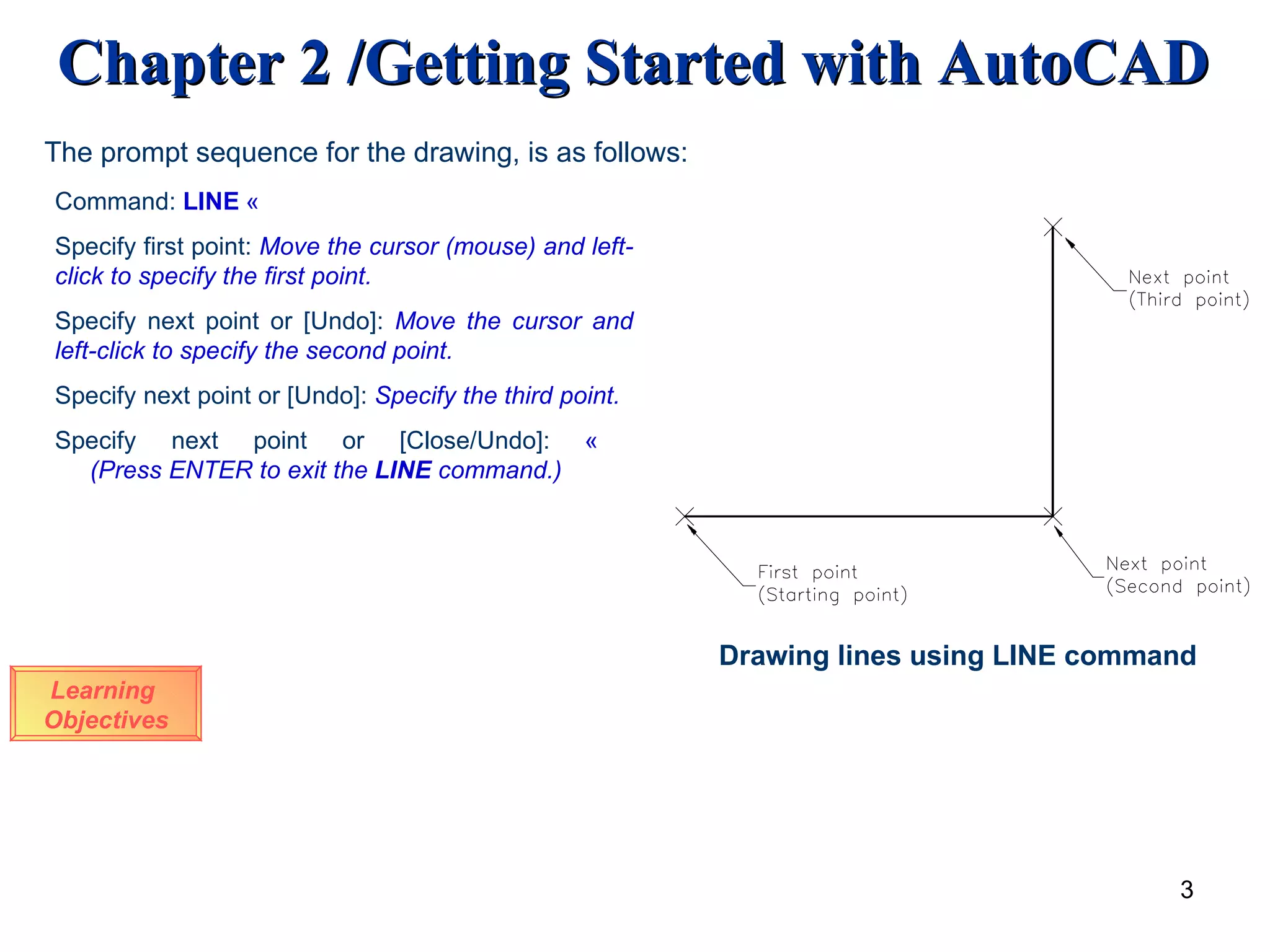 Chapter 2 /Getting Started with AutoCAD

The prompt sequence for the drawing, is as follows:

Command: LINE «

Specify first point: Move the cursor (mouse) and left-click to specify the first point.

Specify next point or [Undo]: Move the cursor and left-click to specify the second point.

Specify next point or [Undo]: Specify the third point.

Specify next point or [Close/Undo]: « (Press ENTER to exit the LINE command.)

Next point
(Third point)

First point
(Starting point)

Next point
(Second point)

Drawing lines using LINE command

Learning Objectives

3