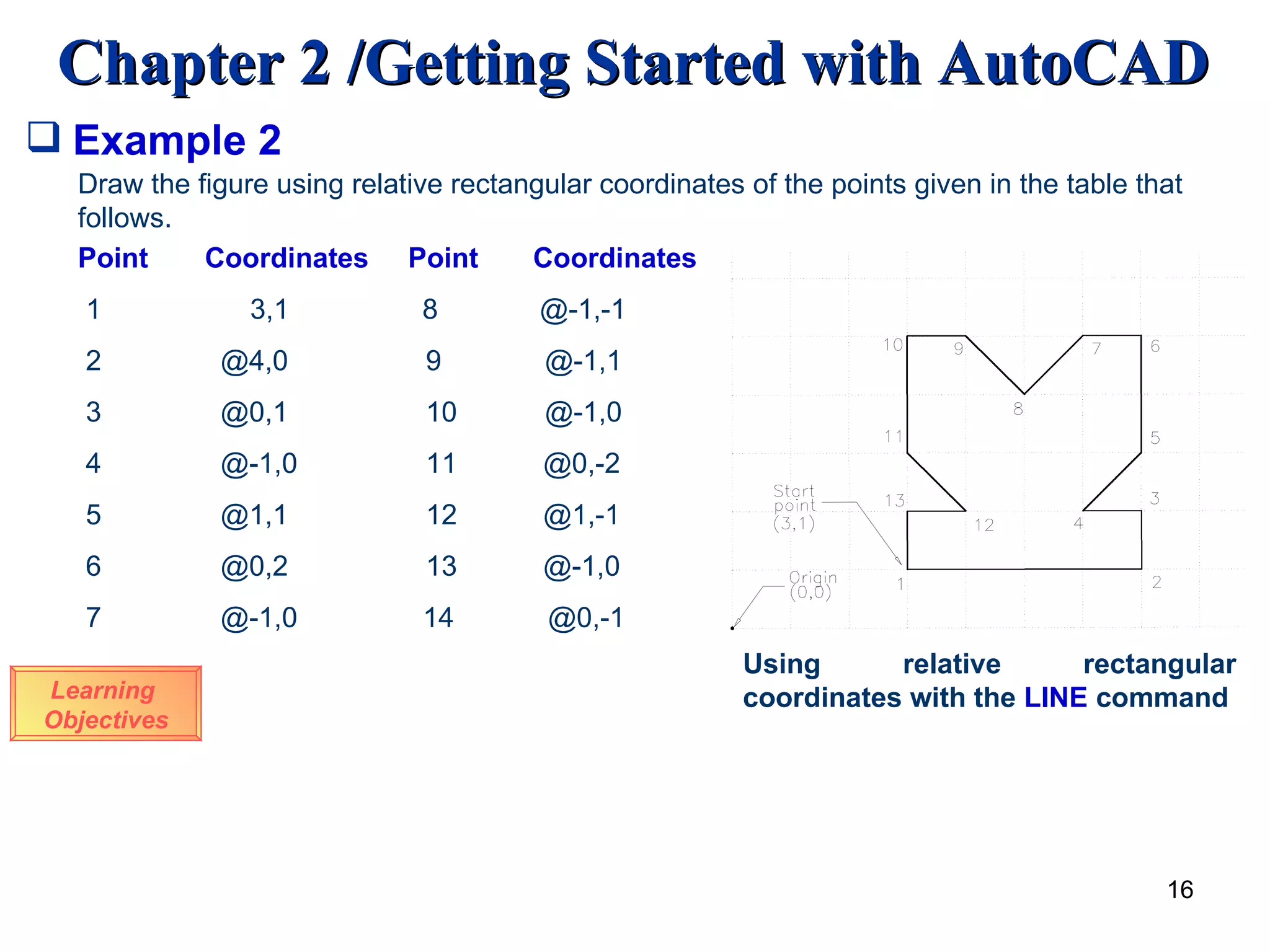 Chapter 2 /Getting Started with AutoCAD

❑ Example 2

Draw the figure using relative rectangular coordinates of the points given in the table that follows.

| Point | Coordinates | Point | Coordinates |
|---|---|---|---|
| 1 | 3,1 | 8 | @-1,-1 |
| 2 | @4,0 | 9 | @-1,1 |
| 3 | @0,1 | 10 | @-1,0 |
| 4 | @-1,0 | 11 | @0,-2 |
| 5 | @1,1 | 12 | @1,-1 |
| 6 | @0,2 | 13 | @-1,0 |
| 7 | @-1,0 | 14 | @0,-1 |

10 9 7 6
8
11 5
Start point (3,1)
13 3
12 4
Origin (0,0)
1 2

Using relative rectangular coordinates with the LINE command

Learning Objectives

16