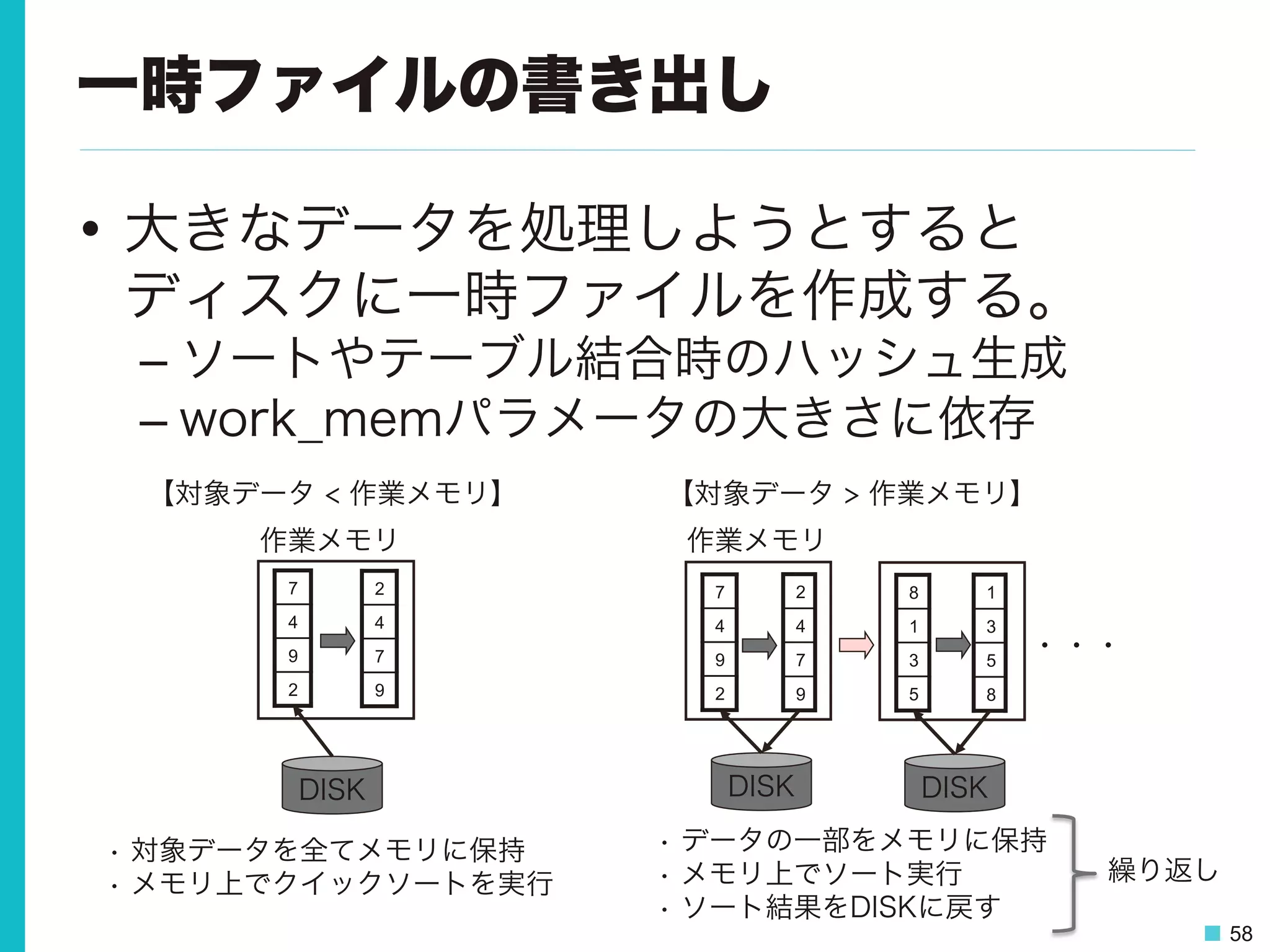 一時ファイルの書き出し

• 大きなデータを処理しようとするとディスクに一時ファイルを作成する。
– ソートやテーブル結合時のハッシュ生成
– work_memパラメータの大きさに依存

【対象データ < 作業メモリ】

作業メモリ

7 4 9 2

2 4 7 9

DISK

・対象データを全てメモリに保持
・メモリ上でクイックソートを実行

【対象データ > 作業メモリ】

作業メモリ

7 4 9 2

2 4 7 9

8 1 3 5

1 3 5 8

・・・

DISK

DISK

・データの一部をメモリに保持
・メモリ上でソート実行
・ソート結果をDISKに戻す

繰り返し

58