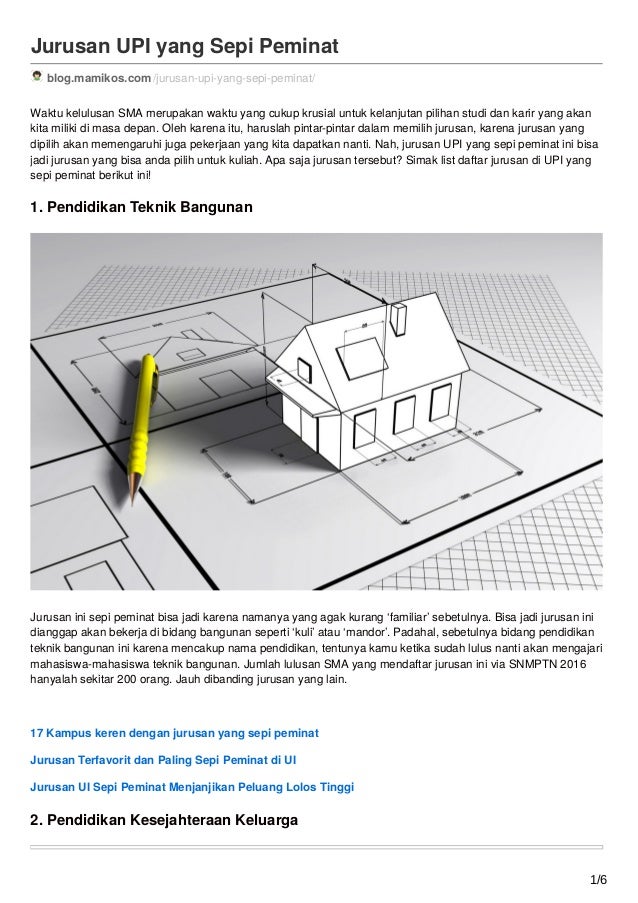 Jurusan UPI yang Sepi Peminat

blog.mamikos.com/jurusan-upi-yang-sepi-peminat/

Waktu kelulusan SMA merupakan waktu yang cukup krusial untuk kelanjutan pilihan studi dan karir yang akan kita miliki di masa depan. Oleh karena itu, haruslah pintar-pintar dalam memilih jurusan, karena jurusan yang dipilih akan memengaruhi juga pekerjaan yang kita dapatkan nanti. Nah, jurusan UPI yang sepi peminat ini bisa jadi jurusan yang bisa anda pilih untuk kuliah. Apa saja jurusan tersebut? Simak list daftar jurusan di UPI yang sepi peminat berikut ini!

1. Pendidikan Teknik Bangunan

Jurusan ini sepi peminat bisa jadi karena namanya yang agak kurang 'familiar' sebetulnya. Bisa jadi jurusan ini dianggap akan bekerja di bidang bangunan seperti 'kuli' atau 'mandor'. Padahal, sebetulnya bidang pendidikan teknik bangunan ini karena mencakup nama pendidikan, tentunya kamu ketika sudah lulus nanti akan mengajari mahasiswa-mahasiswa teknik bangunan. Jumlah lulusan SMA yang mendaftar jurusan ini via SNMPTN 2016 hanyalah sekitar 200 orang. Jauh dibanding jurusan yang lain.

17 Kampus keren dengan jurusan yang sepi peminat

Jurusan Terfavorit dan Paling Sepi Peminat di UI

Jurusan UI Sepi Peminat Menjanjikan Peluang Lolos Tinggi

2. Pendidikan Kesejahteraan Keluarga

1/6