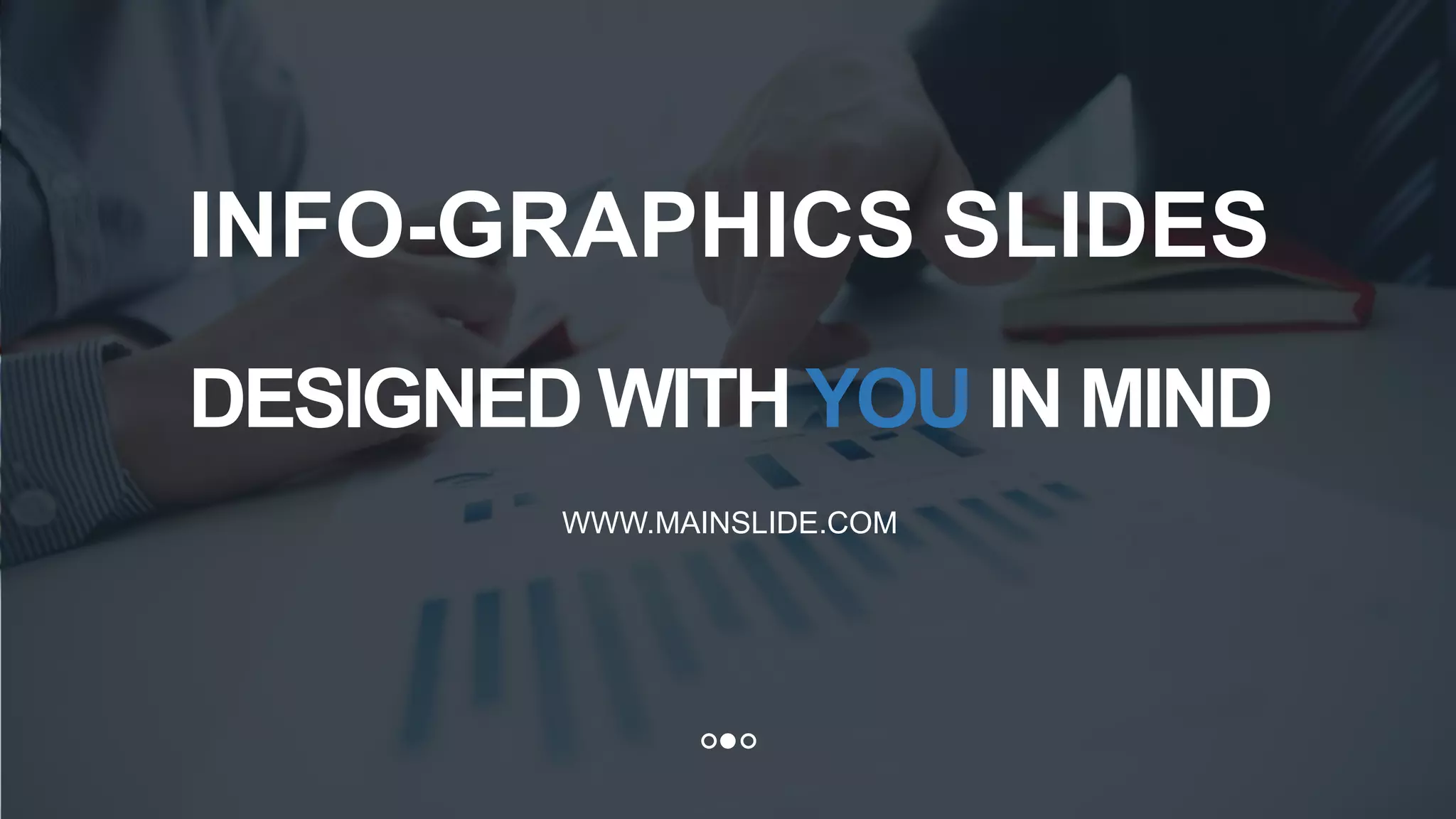 INFO-GRAPHICS SLIDES

DESIGNED WITH YOU IN MIND

WWW.MAINSLIDE.COM