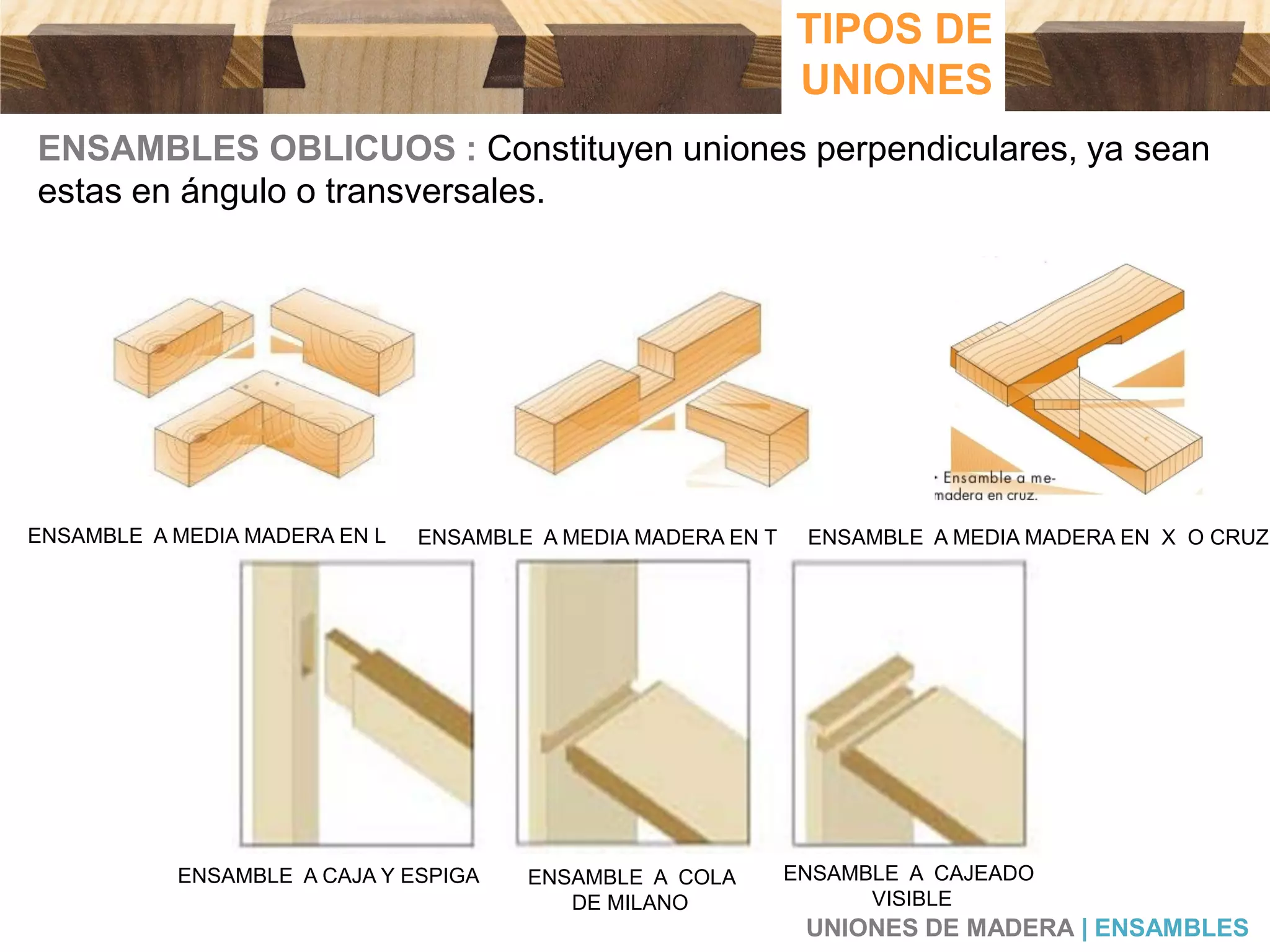 TIPOS DE UNIONES

ENSAMBLES OBLICUOS : Constituyen uniones perpendiculares, ya sean estas en ángulo o transversales.

· Ensamble a me- madera en cruz.

ENSAMBLE A MEDIA MADERA EN L

ENSAMBLE A MEDIA MADERA EN T

ENSAMBLE A MEDIA MADERA EN X O CRUZ

ENSAMBLE A CAJA Y ESPIGA

ENSAMBLE A COLA DE MILANO

ENSAMBLE A CAJEADO VISIBLE

UNIONES DE MADERA | ENSAMBLES