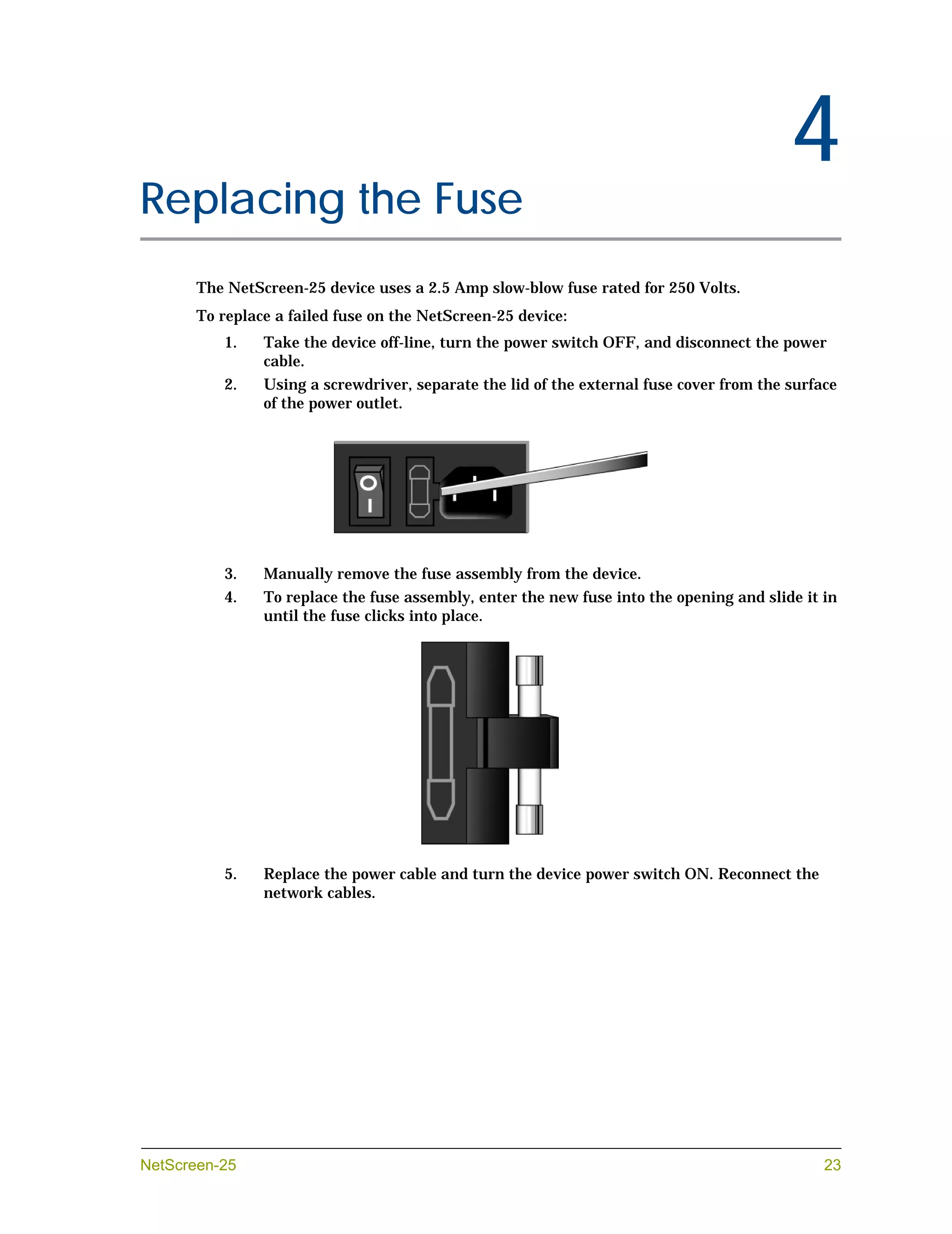 4

Replacing the Fuse

The NetScreen-25 device uses a 2.5 Amp slow-blow fuse rated for 250 Volts.

To replace a failed fuse on the NetScreen-25 device:

1. Take the device off-line, turn the power switch OFF, and disconnect the power cable.
2. Using a screwdriver, separate the lid of the external fuse cover from the surface of the power outlet.

3. Manually remove the fuse assembly from the device.
4. To replace the fuse assembly, enter the new fuse into the opening and slide it in until the fuse clicks into place.

5. Replace the power cable and turn the device power switch ON. Reconnect the network cables.

NetScreen-25 23