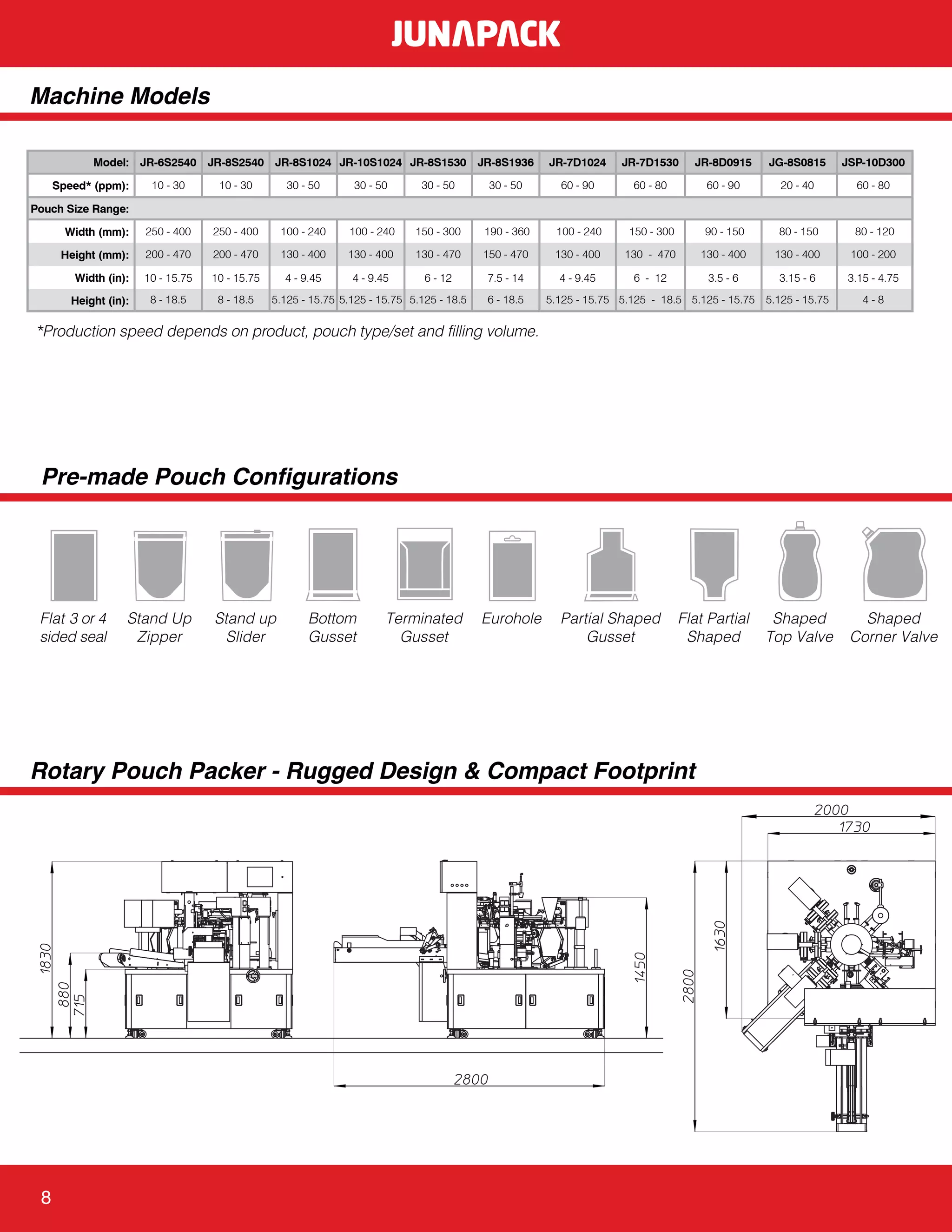 JUNAPACK

Machine Models

| Model: | JR-6S2540 | JR-8S2540 | JR-8S1024 | JR-10S1024 | JR-8S1530 | JR-8S1936 | JR-7D1024 | JR-7D1530 | JR-8D0915 | JG-8S0815 | JSP-10D300 |
|---|---|---|---|---|---|---|---|---|---|---|---|
| Speed* (ppm): | 10 - 30 | 10 - 30 | 30 - 50 | 30 - 50 | 30 - 50 | 30 - 50 | 60 - 90 | 60 - 80 | 60 - 90 | 20 - 40 | 60 - 80 |
| Pouch Size Range: | | | | | | | | | | | |
| Width (mm): | 250 - 400 | 250 - 400 | 100 - 240 | 100 - 240 | 150 - 300 | 190 - 360 | 100 - 240 | 150 - 300 | 90 - 150 | 80 - 150 | 80 - 120 |
| Height (mm): | 200 - 470 | 200 - 470 | 130 - 400 | 130 - 400 | 130 - 470 | 150 - 470 | 130 - 400 | 130 - 470 | 130 - 400 | 130 - 400 | 100 - 200 |
| Width (in): | 10 - 15.75 | 10 - 15.75 | 4 - 9.45 | 4 - 9.45 | 6 - 12 | 7.5 - 14 | 4 - 9.45 | 6 - 12 | 3.5 - 6 | 3.15 - 6 | 3.15 - 4.75 |
| Height (in): | 8 - 18.5 | 8 - 18.5 | 5.125 - 15.75 | 5.125 - 15.75 | 5.125 - 18.5 | 6 - 18.5 | 5.125 - 15.75 | 5.125 - 18.5 | 5.125 - 15.75 | 5.125 - 15.75 | 4 - 8 |

*Production speed depends on product, pouch type/set and filling volume.

Pre-made Pouch Configurations

Flat 3 or 4 sided seal
Stand Up Zipper
Stand up Slider
Bottom Gusset
Terminated Gusset
Eurohole
Partial Shaped Gusset
Flat Partial Shaped
Shaped Top Valve
Shaped Corner Valve

Rotary Pouch Packer - Rugged Design & Compact Footprint

1830
880
715
1450
2800
2000
1730
1630
2800

8