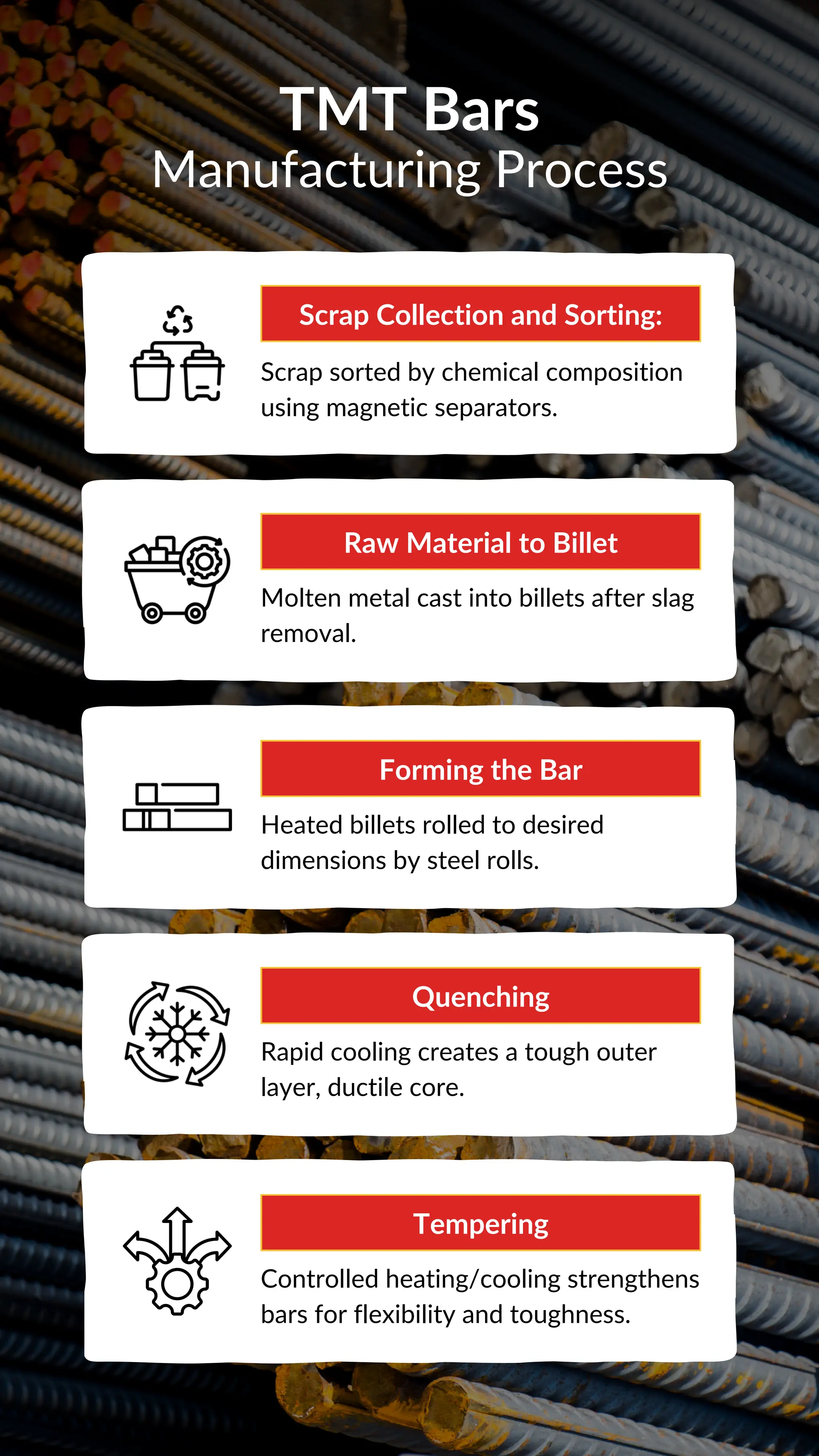 TMT Bars
Manufacturing Process

Scrap Collection and Sorting:

Scrap sorted by chemical composition using magnetic separators.

Raw Material to Billet

Molten metal cast into billets after slag removal.

Forming the Bar

Heated billets rolled to desired dimensions by steel rolls.

Quenching

Rapid cooling creates a tough outer layer, ductile core.

Tempering

Controlled heating/cooling strengthens bars for flexibility and toughness.