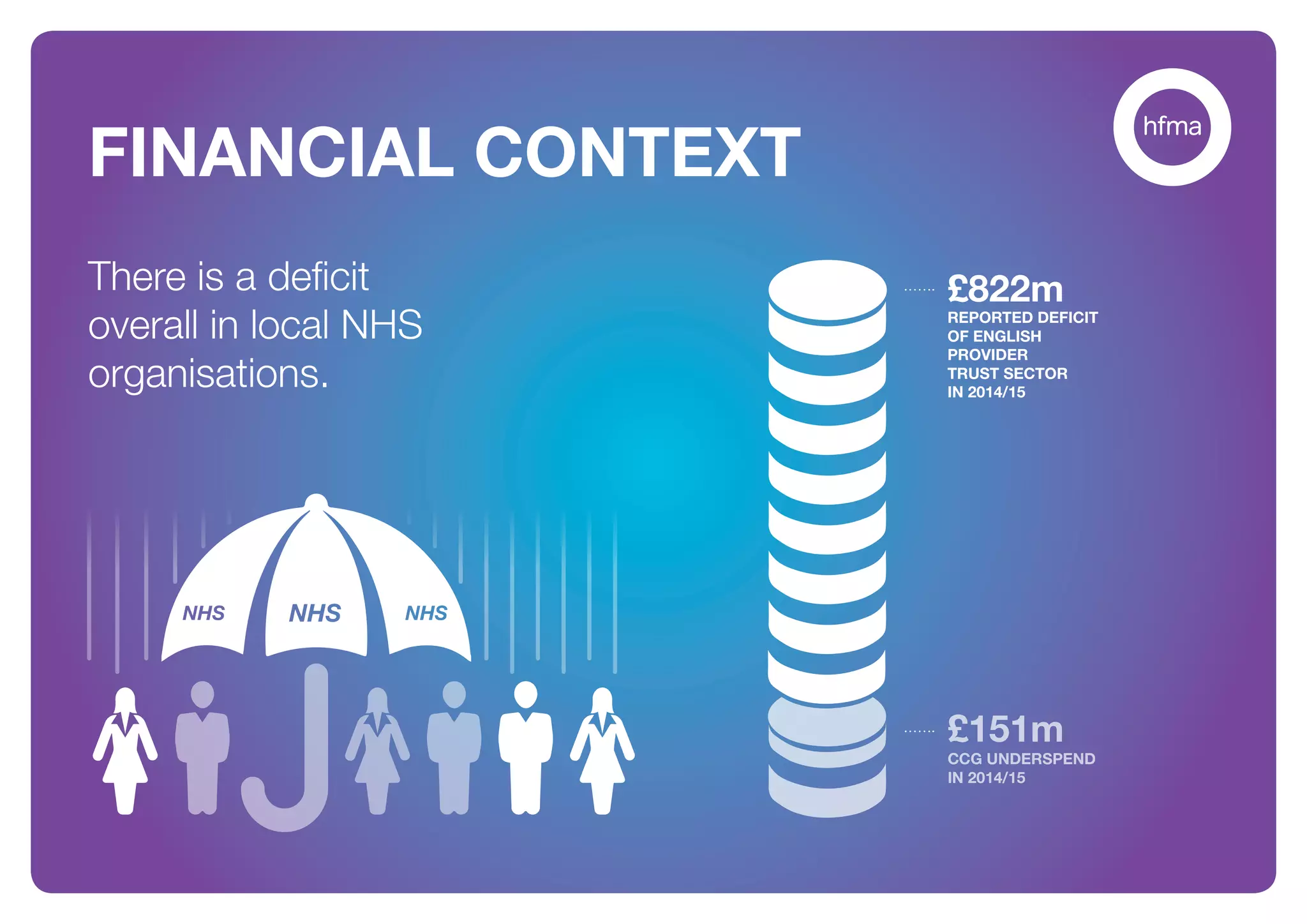 FINANCIAL CONTEXT

hfma

There is a deficit overall in local NHS organisations.

NHS NHS NHS

£822m
REPORTED DEFICIT OF ENGLISH PROVIDER TRUST SECTOR IN 2014/15

£151m
CCG UNDERSPEND IN 2014/15