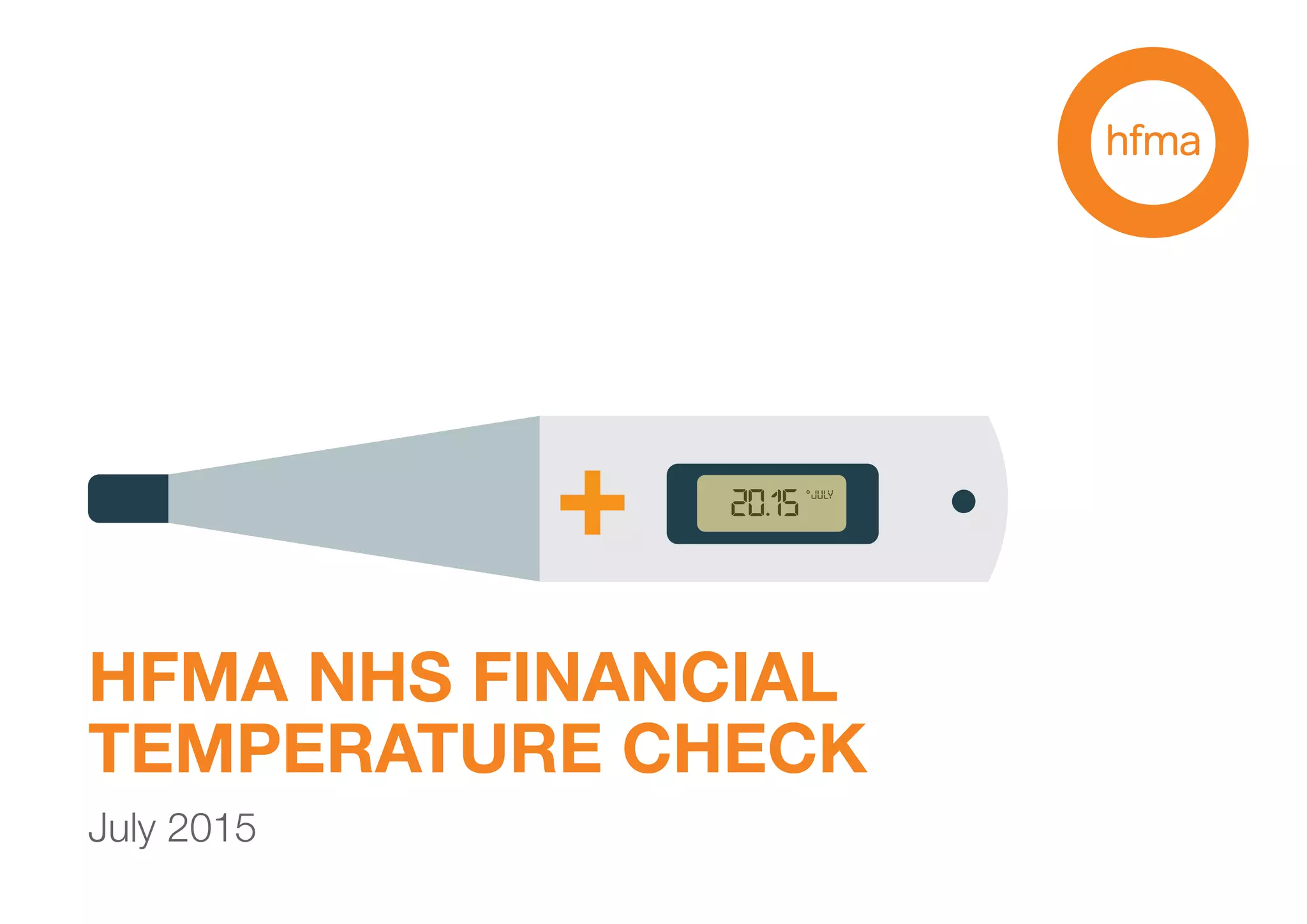 hfma

20.15 °JULY

HFMA NHS FINANCIAL TEMPERATURE CHECK

July 2015