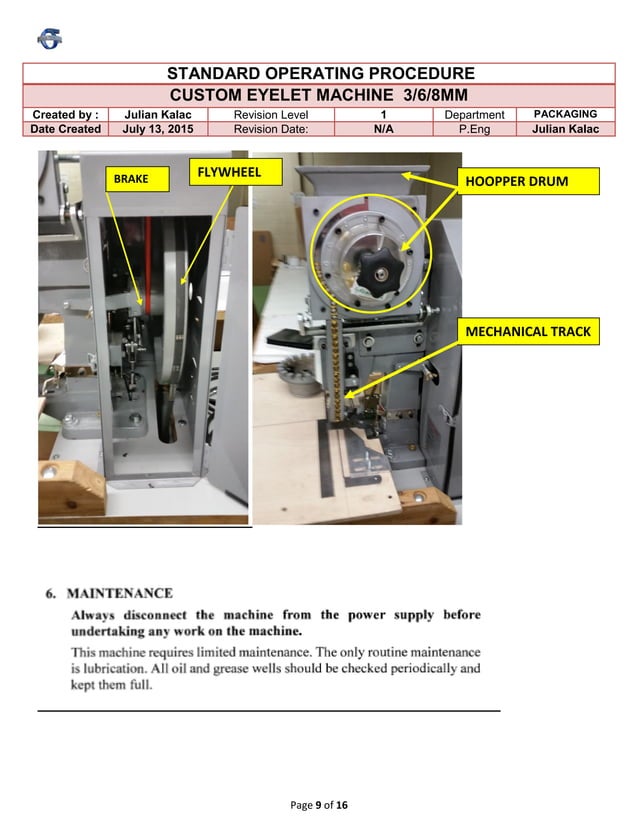 STANDARD OPERATING PROCEDURE

CUSTOM EYELET MACHINE 3/6/8MM

| Created by : | Julian Kalac | Revision Level | 1 | Department | PACKAGING |
|---|---|---|---|---|---|
| Date Created | July 13, 2015 | Revision Date: | N/A | P.Eng | Julian Kalac |

BRAKE

FLYWHEEL

HOOPPER DRUM

MECHANICAL TRACK

6. MAINTENANCE

Always disconnect the machine from the power supply before undertaking any work on the machine.

This machine requires limited maintenance. The only routine maintenance is lubrication. All oil and grease wells should be checked periodically and kept them full.

Page 9 of 16