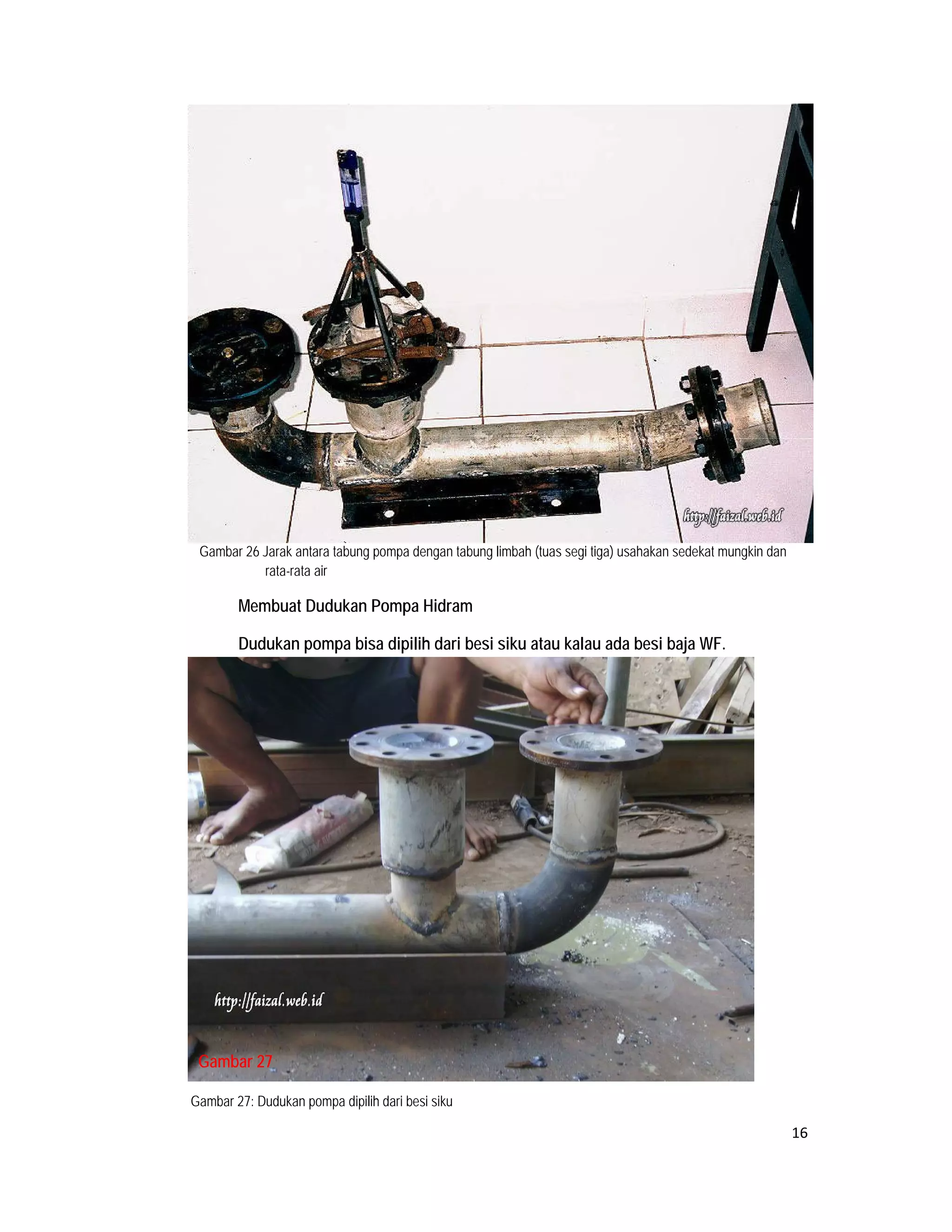 http://faizal.web.id

Gambar 26 Jarak antara tabung pompa dengan tabung limbah (tuas segi tiga) usahakan sedekat mungkin dan rata-rata air

Membuat Dudukan Pompa Hidram

Dudukan pompa bisa dipilih dari besi siku atau kalau ada besi baja WF.

http://faizal.web.id

Gambar 27

Gambar 27: Dudukan pompa dipilih dari besi siku

16