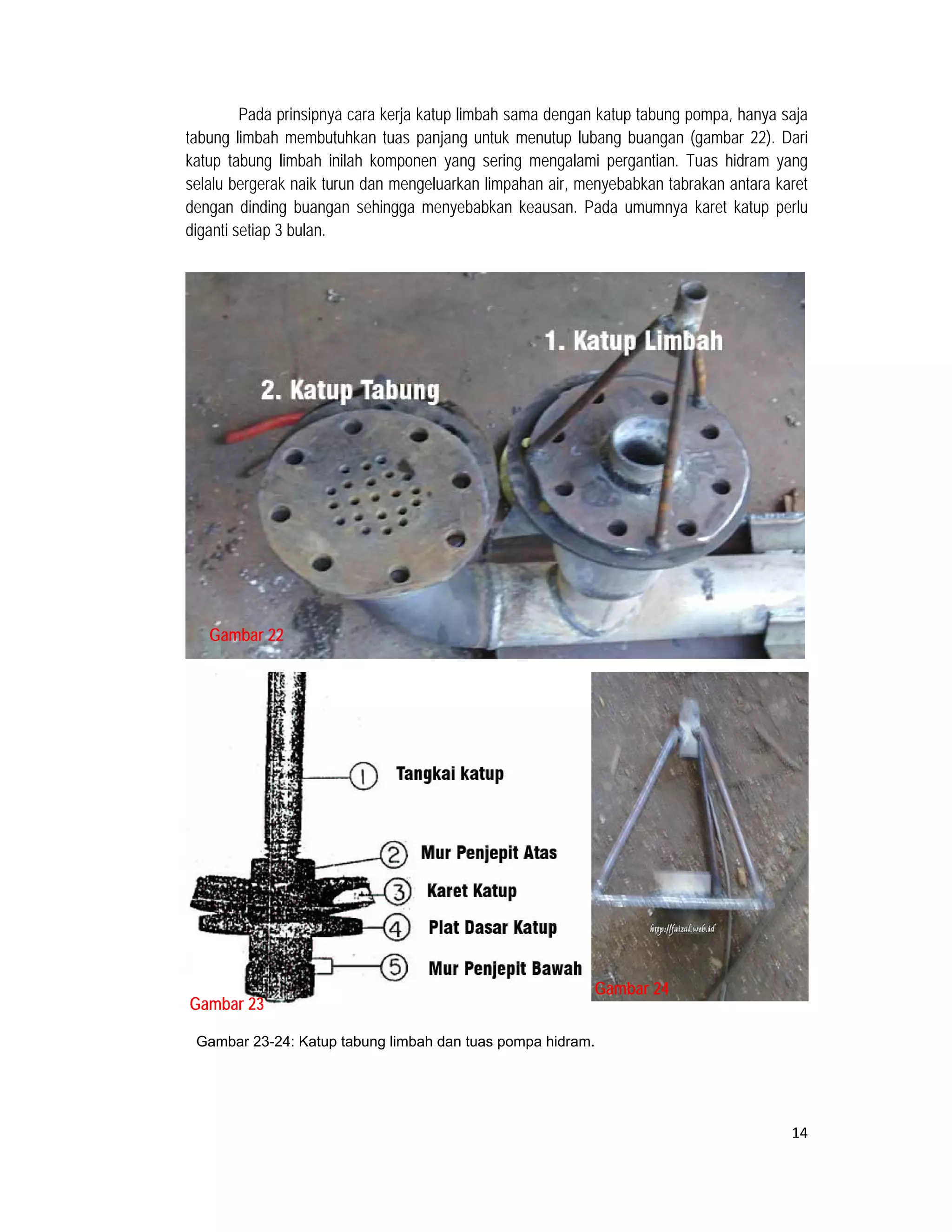 Pada prinsipnya cara kerja katup limbah sama dengan katup tabung pompa, hanya saja tabung limbah membutuhkan tuas panjang untuk menutup lubang buangan (gambar 22). Dari katup tabung limbah inilah komponen yang sering mengalami pergantian. Tuas hidram yang selalu bergerak naik turun dan mengeluarkan limpahan air, menyebabkan tabrakan antara karet dengan dinding buangan sehingga menyebabkan keausan. Pada umumnya karet katup perlu diganti setiap 3 bulan.

1. Katup Limbah

2. Katup Tabung

Gambar 22

1 Tangkai katup

2 Mur Penjepit Atas

3 Karet Katup

4 Plat Dasar Katup

5 Mur Penjepit Bawah

Gambar 23

http://faizal.web.id

Gambar 24

Gambar 23-24: Katup tabung limbah dan tuas pompa hidram.

14