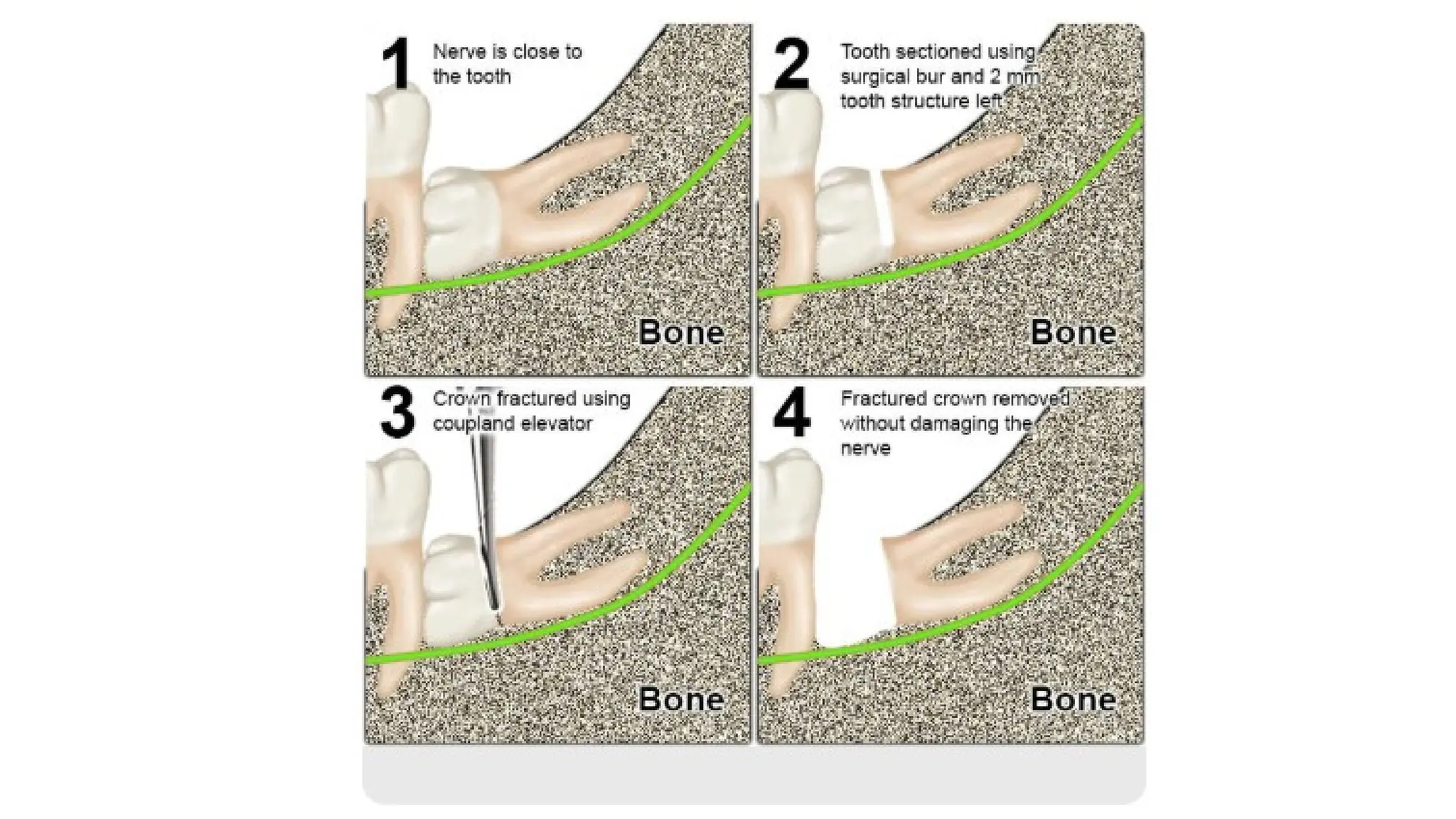 1
Nerve is close to the tooth

Bone

2
Tooth sectioned using surgical bur and 2 mm tooth structure left

Bone

3
Crown fractured using coupland elevator

Bone

4
Fractured crown removed without damaging the nerve

Bone