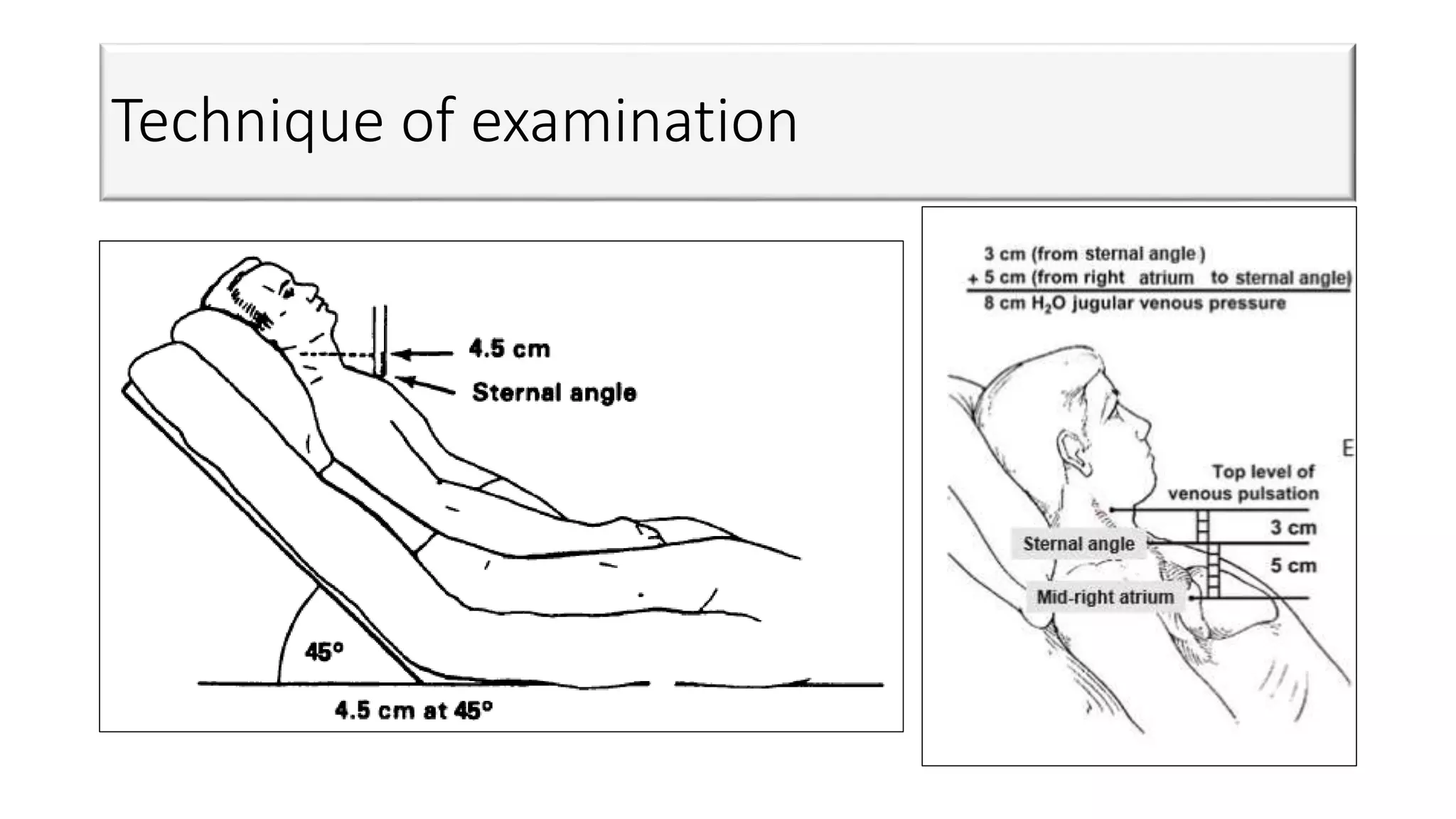 Technique of examination

4.5 cm

Sternal angle

45°

4.5 cm at 45°

3 cm (from sternal angle)
+ 5 cm (from right atrium to sternal angle)
8 cm $H_2O$ jugular venous pressure

E

Top level of venous pulsation

3 cm

Sternal angle

5 cm

Mid-right atrium