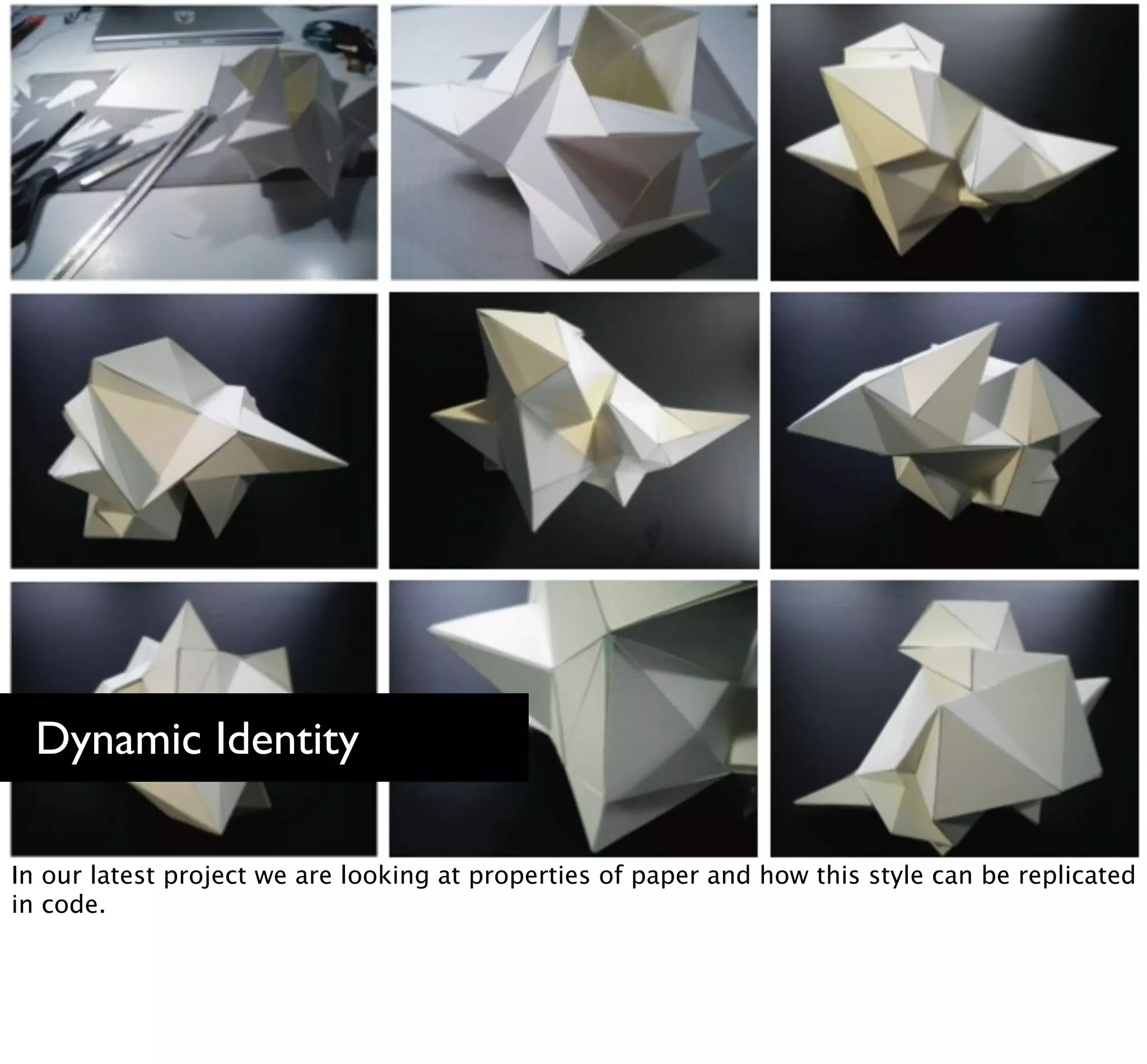 Dynamic Identity

In our latest project we are looking at properties of paper and how this style can be replicated in code.