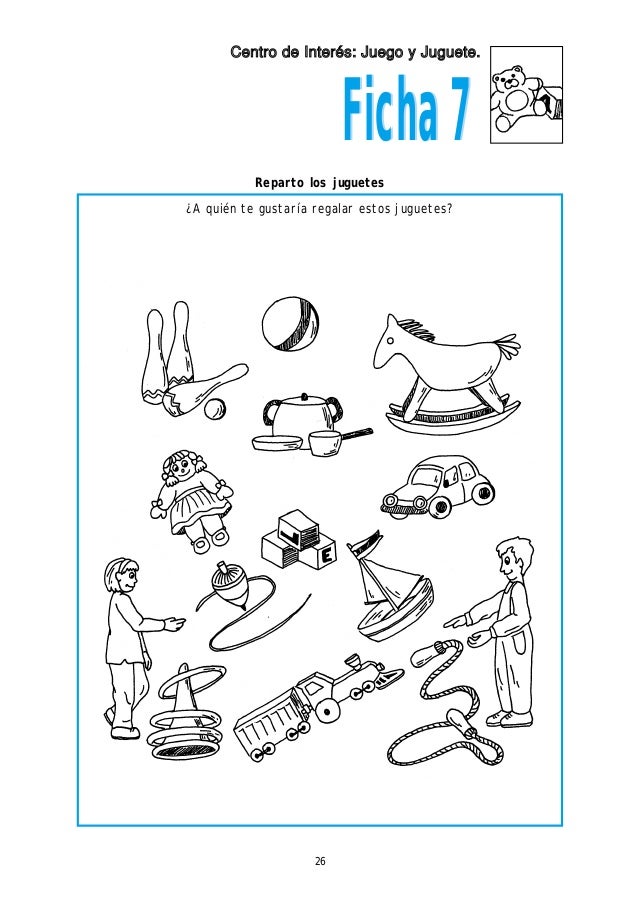 Centro de Interés: Juego y Juguete.

Ficha 7

Reparto los juguetes

¿A quién te gustaría regalar estos juguetes?

E

26