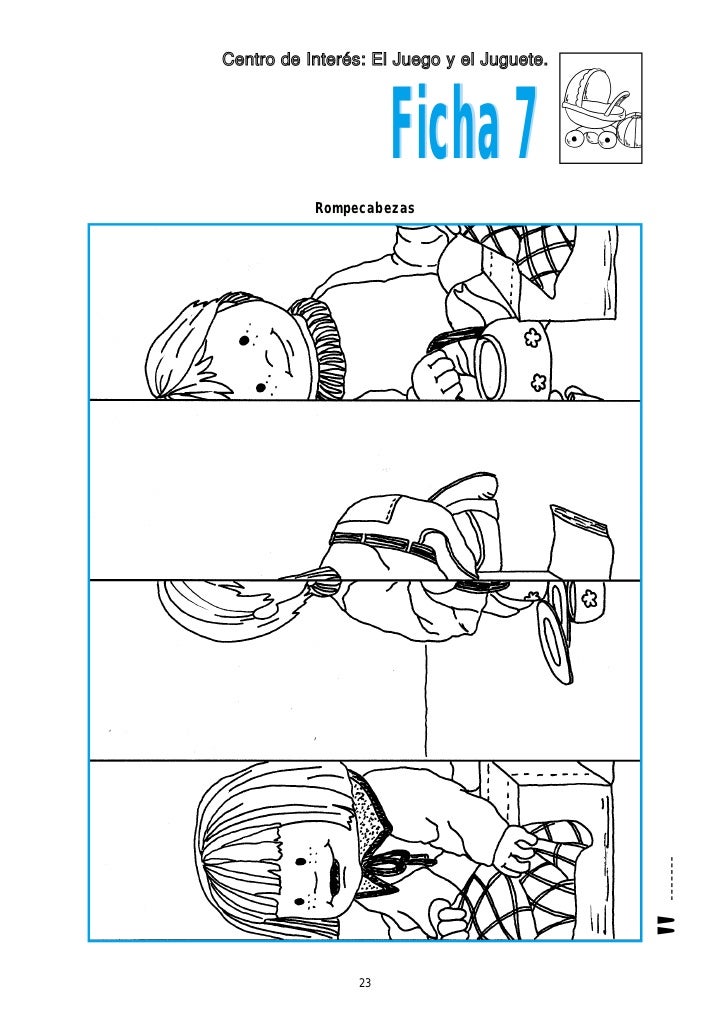 Centro de Interés: El Juego y el Juguete.

Ficha 7

Rompecabezas

23