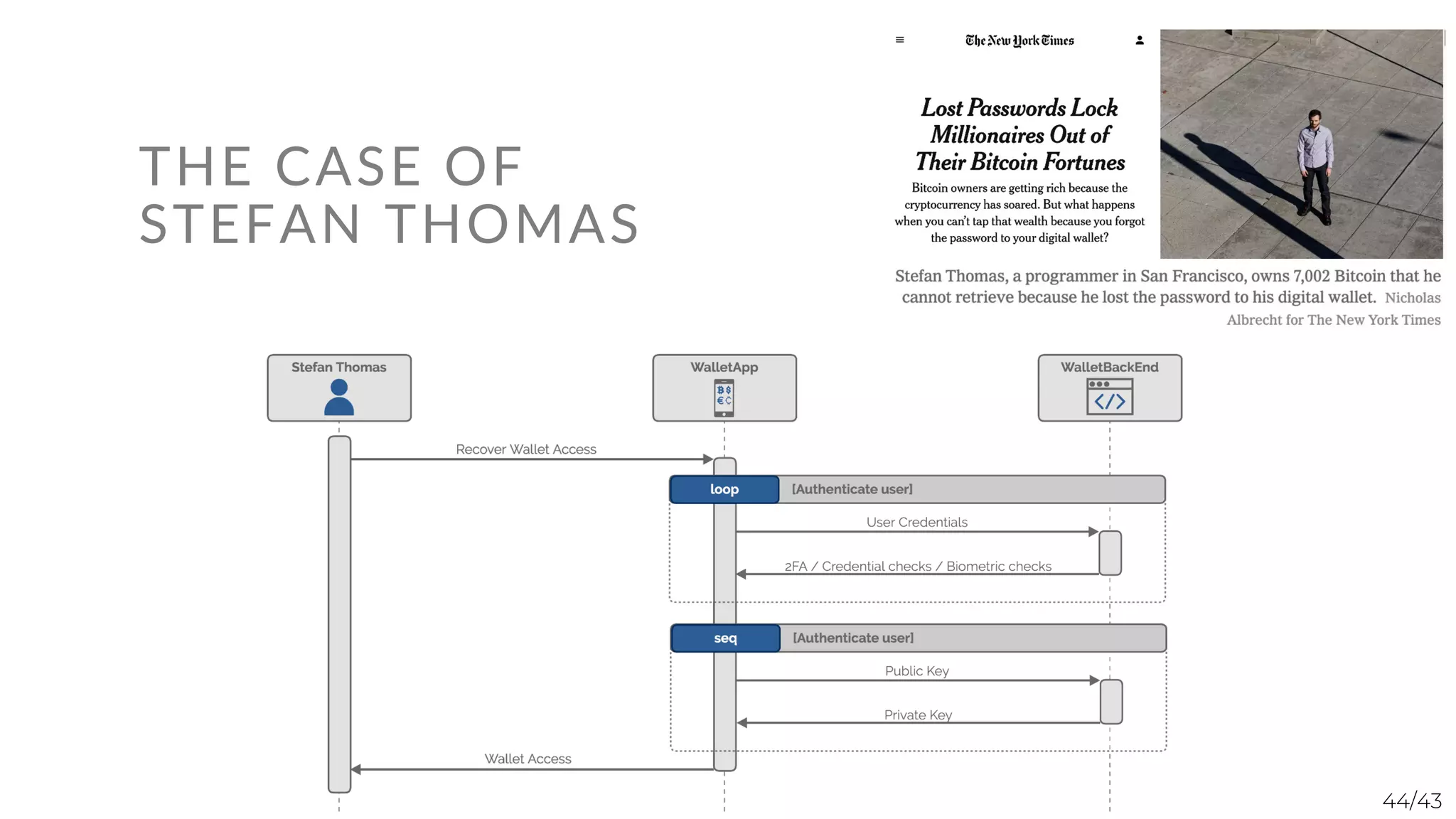 THE CASE OF
STEFAN THOMAS

The New York Times

Lost Passwords Lock Millionaires Out of Their Bitcoin Fortunes

Bitcoin owners are getting rich because the cryptocurrency has soared. But what happens when you can't tap that wealth because you forgot the password to your digital wallet?

Stefan Thomas, a programmer in San Francisco, owns 7,002 Bitcoin that he cannot retrieve because he lost the password to his digital wallet. Nicholas Albrecht for The New York Times

Stefan Thomas

WalletApp

WalletBackEnd

Recover Wallet Access

loop [Authenticate user]

User Credentials

2FA / Credential checks / Biometric checks

seq [Authenticate user]

Public Key

Private Key

Wallet Access

44/43