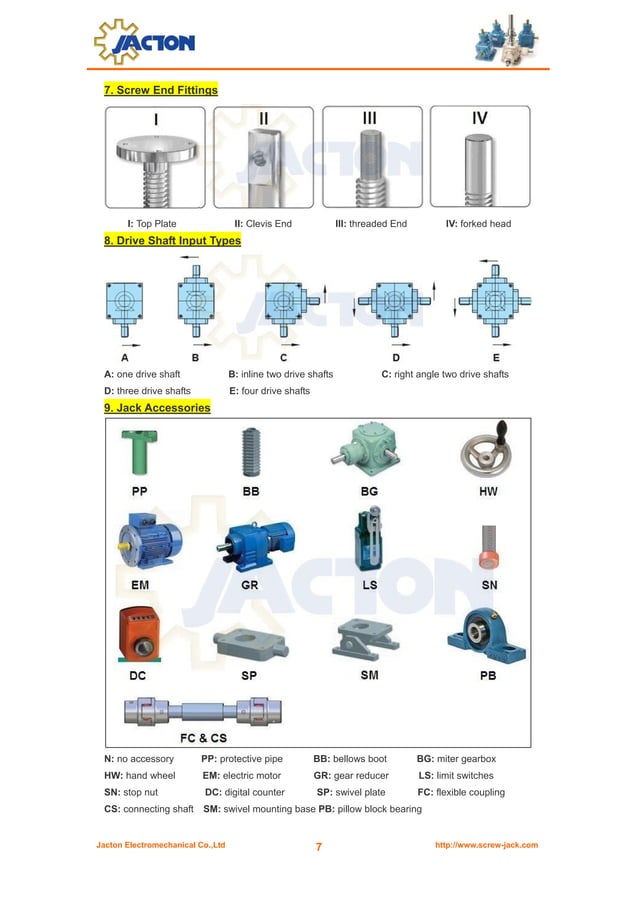 JACTON

7. Screw End Fittings

I II III IV

I: Top Plate II: Clevis End III: threaded End IV: forked head

8. Drive Shaft Input Types

A B C D E

A: one drive shaft B: inline two drive shafts C: right angle two drive shafts
D: three drive shafts E: four drive shafts

9. Jack Accessories

PP BB BG HW
EM GR LS SN
DC SP SM PB
FC & CS

N: no accessory PP: protective pipe BB: bellows boot BG: miter gearbox
HW: hand wheel EM: electric motor GR: gear reducer LS: limit switches
SN: stop nut DC: digital counter SP: swivel plate FC: flexible coupling
CS: connecting shaft SM: swivel mounting base PB: pillow block bearing

Jacton Electromechanical Co.,Ltd 7 http://www.screw-jack.com