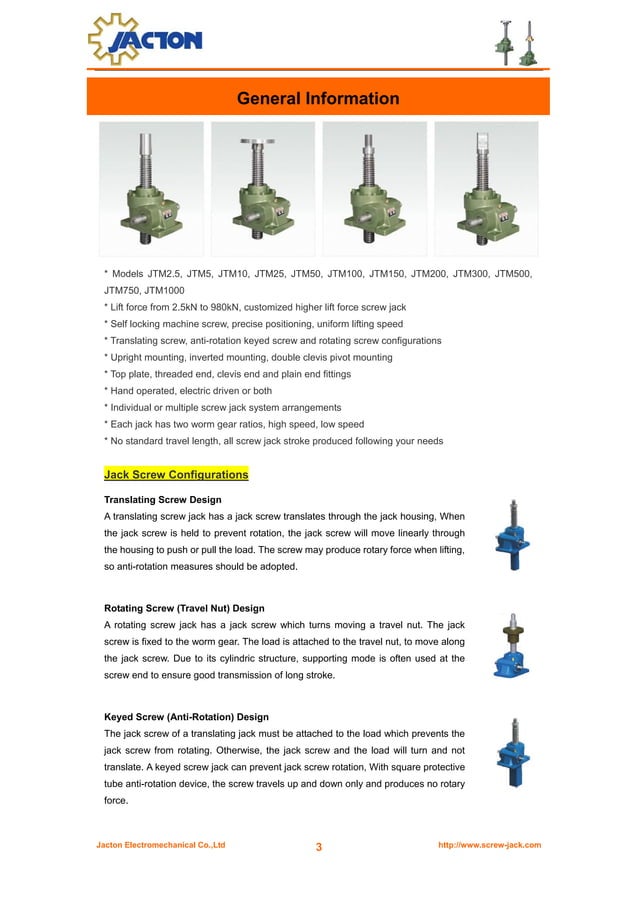 JACTON

General Information

* Models JTM2.5, JTM5, JTM10, JTM25, JTM50, JTM100, JTM150, JTM200, JTM300, JTM500, JTM750, JTM1000
* Lift force from 2.5kN to 980kN, customized higher lift force screw jack
* Self locking machine screw, precise positioning, uniform lifting speed
* Translating screw, anti-rotation keyed screw and rotating screw configurations
* Upright mounting, inverted mounting, double clevis pivot mounting
* Top plate, threaded end, clevis end and plain end fittings
* Hand operated, electric driven or both
* Individual or multiple screw jack system arrangements
* Each jack has two worm gear ratios, high speed, low speed
* No standard travel length, all screw jack stroke produced following your needs

Jack Screw Configurations

Translating Screw Design
A translating screw jack has a jack screw translates through the jack housing, When the jack screw is held to prevent rotation, the jack screw will move linearly through the housing to push or pull the load. The screw may produce rotary force when lifting, so anti-rotation measures should be adopted.

Rotating Screw (Travel Nut) Design
A rotating screw jack has a jack screw which turns moving a travel nut. The jack screw is fixed to the worm gear. The load is attached to the travel nut, to move along the jack screw. Due to its cylindric structure, supporting mode is often used at the screw end to ensure good transmission of long stroke.

Keyed Screw (Anti-Rotation) Design
The jack screw of a translating jack must be attached to the load which prevents the jack screw from rotating. Otherwise, the jack screw and the load will turn and not translate. A keyed screw jack can prevent jack screw rotation, With square protective tube anti-rotation device, the screw travels up and down only and produces no rotary force.

Jacton Electromechanical Co.,Ltd 3 http://www.screw-jack.com