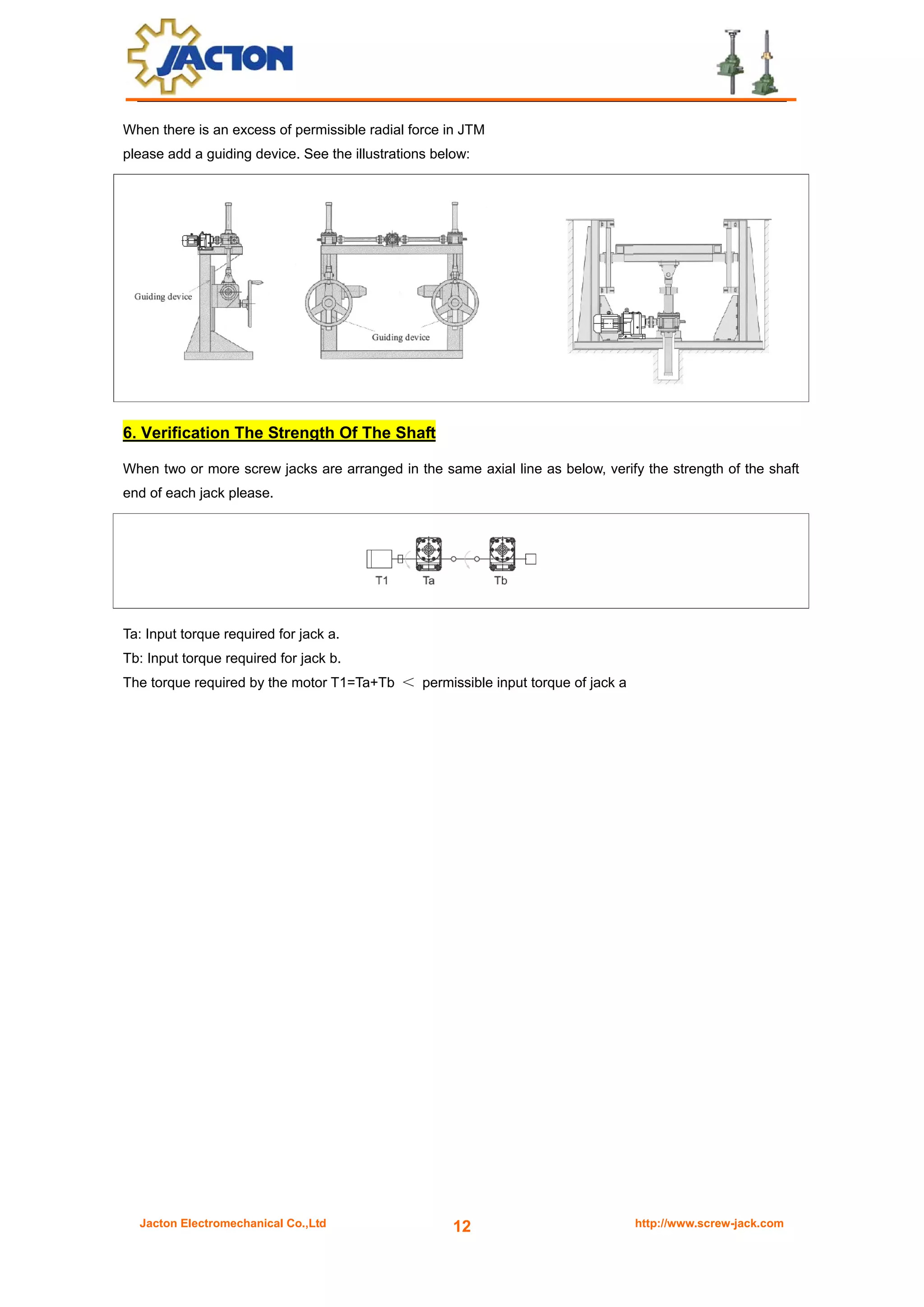 JACTON

When there is an excess of permissible radial force in JTM please add a guiding device. See the illustrations below:

Guiding device

Guiding device

6. Verification The Strength Of The Shaft

When two or more screw jacks are arranged in the same axial line as below, verify the strength of the shaft end of each jack please.

T1 Ta Tb

Ta: Input torque required for jack a.
Tb: Input torque required for jack b.
The torque required by the motor T1=Ta+Tb ＜ permissible input torque of jack a

Jacton Electromechanical Co.,Ltd 12 http://www.screw-jack.com