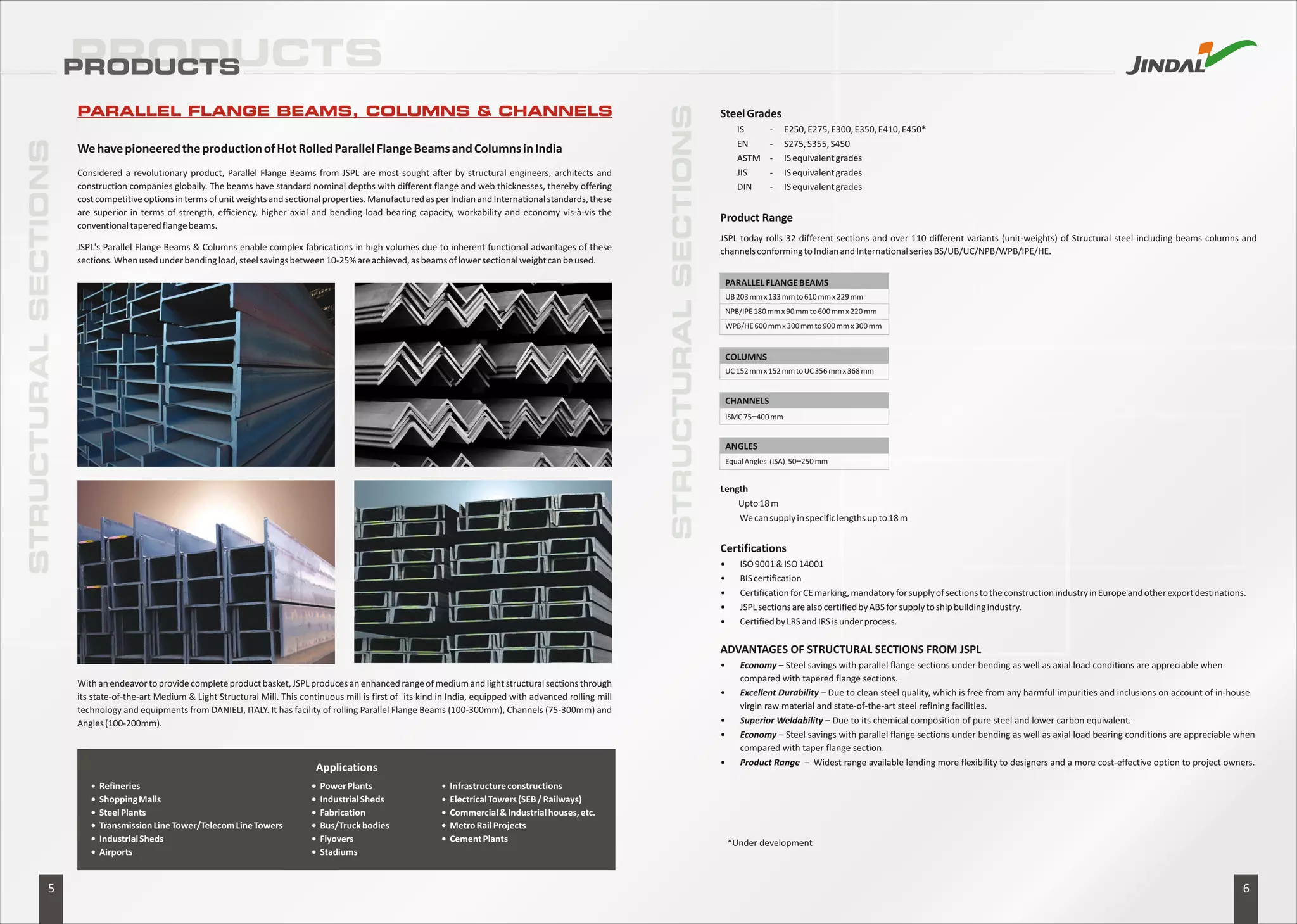 PRODUCTS

PRODUCTS

JINDAL

STRUCTURAL SECTIONS

PARALLEL FLANGE BEAMS, COLUMNS & CHANNELS

We have pioneered the production of Hot Rolled Parallel Flange Beams and Columns in India

Considered a revolutionary product, Parallel Flange Beams from JSPL are most sought after by structural engineers, architects and construction companies globally. The beams have standard nominal depths with different flange and web thicknesses, thereby offering cost competitive options in terms of unit weights and sectional properties. Manufactured as per Indian and International standards, these are superior in terms of strength, efficiency, higher axial and bending load bearing capacity, workability and economy vis-à-vis the conventional tapered flange beams.

JSPL's Parallel Flange Beams & Columns enable complex fabrications in high volumes due to inherent functional advantages of these sections. When used under bending load, steel savings between 10-25% are achieved, as beams of lower sectional weight can be used.

With an endeavor to provide complete product basket, JSPL produces an enhanced range of medium and light structural sections through its state-of-the-art Medium & Light Structural Mill. This continuous mill is first of its kind in India, equipped with advanced rolling mill technology and equipments from DANIELI, ITALY. It has facility of rolling Parallel Flange Beams (100-300mm), Channels (75-300mm) and Angles (100-200mm).

Applications
• Refineries
• Shopping Malls
• Steel Plants
• Transmission Line Tower/Telecom Line Towers
• Industrial Sheds
• Airports
• Power Plants
• Industrial Sheds
• Fabrication
• Bus/Truck bodies
• Flyovers
• Stadiums
• Infrastructure constructions
• Electrical Towers (SEB / Railways)
• Commercial & Industrial houses, etc.
• Metro Rail Projects
• Cement Plants

5

STRUCTURAL SECTIONS

Steel Grades
IS - E250, E275, E300, E350, E410, E450*
EN - S275, S355, S450
ASTM - IS equivalent grades
JIS - IS equivalent grades
DIN - IS equivalent grades

Product Range
JSPL today rolls 32 different sections and over 110 different variants (unit-weights) of Structural steel including beams columns and channels conforming to Indian and International series BS/UB/UC/NPB/WPB/IPE/HE.

| PARALLEL FLANGE BEAMS |
|---|
| UB 203 mm x 133 mm to 610 mm x 229 mm |
| NPB/IPE 180 mm x 90 mm to 600 mm x 220 mm |
| WPB/HE 600 mm x 300 mm to 900 mm x 300 mm |

| COLUMNS |
|---|
| UC 152 mm x 152 mm to UC 356 mm x 368 mm |

| CHANNELS |
|---|
| ISMC 75–400 mm |

| ANGLES |
|---|
| Equal Angles (ISA) 50–250 mm |

Length
Upto 18 m
We can supply in specific lengths up to 18 m

Certifications
• ISO 9001 & ISO 14001
• BIS certification
• Certification for CE marking, mandatory for supply of sections to the construction industry in Europe and other export destinations.
• JSPL sections are also certified by ABS for supply to ship building industry.
• Certified by LRS and IRS is under process.

ADVANTAGES OF STRUCTURAL SECTIONS FROM JSPL
• Economy – Steel savings with parallel flange sections under bending as well as axial load conditions are appreciable when compared with tapered flange sections.
• Excellent Durability – Due to clean steel quality, which is free from any harmful impurities and inclusions on account of in-house virgin raw material and state-of-the-art steel refining facilities.
• Superior Weldability – Due to its chemical composition of pure steel and lower carbon equivalent.
• Economy – Steel savings with parallel flange sections under bending as well as axial load bearing conditions are appreciable when compared with taper flange section.
• Product Range – Widest range available lending more flexibility to designers and a more cost-effective option to project owners.

*Under development

6