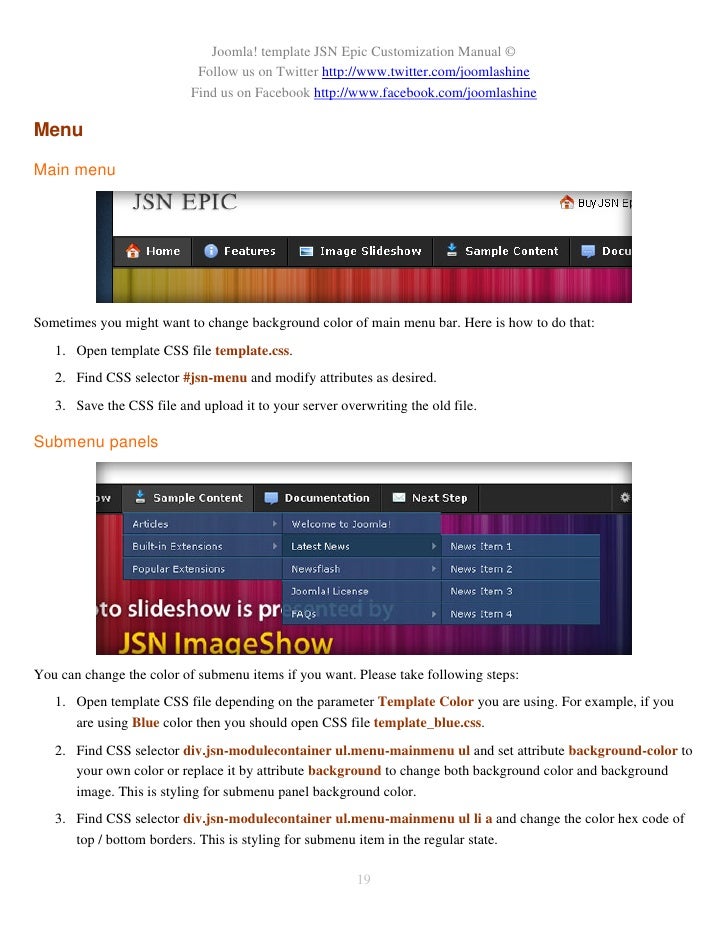 Joomla! template JSN Epic Customization Manual ©
Follow us on Twitter http://www.twitter.com/joomlashine
Find us on Facebook http://www.facebook.com/joomlashine

Menu

Main menu

JSN EPIC

Buy JSN Ep

Home Features Image Slideshow Sample Content Docu

Sometimes you might want to change background color of main menu bar. Here is how to do that:

1. Open template CSS file template.css.
2. Find CSS selector #jsn-menu and modify attributes as desired.
3. Save the CSS file and upload it to your server overwriting the old file.

Submenu panels

ow Sample Content Documentation Next Step

Articles
Built-in Extensions
Popular Extensions

Welcome to Joomla!
Latest News
Newsflash
Joomla! License
FAQs

News Item 1
News Item 2
News Item 3
News Item 4

to slideshow is presented by
JSN ImageShow

You can change the color of submenu items if you want. Please take following steps:

1. Open template CSS file depending on the parameter Template Color you are using. For example, if you are using Blue color then you should open CSS file template_blue.css.
2. Find CSS selector div.jsn-modulecontainer ul.menu-mainmenu ul and set attribute background-color to your own color or replace it by attribute background to change both background color and background image. This is styling for submenu panel background color.
3. Find CSS selector div.jsn-modulecontainer ul.menu-mainmenu ul li a and change the color hex code of top / bottom borders. This is styling for submenu item in the regular state.

19