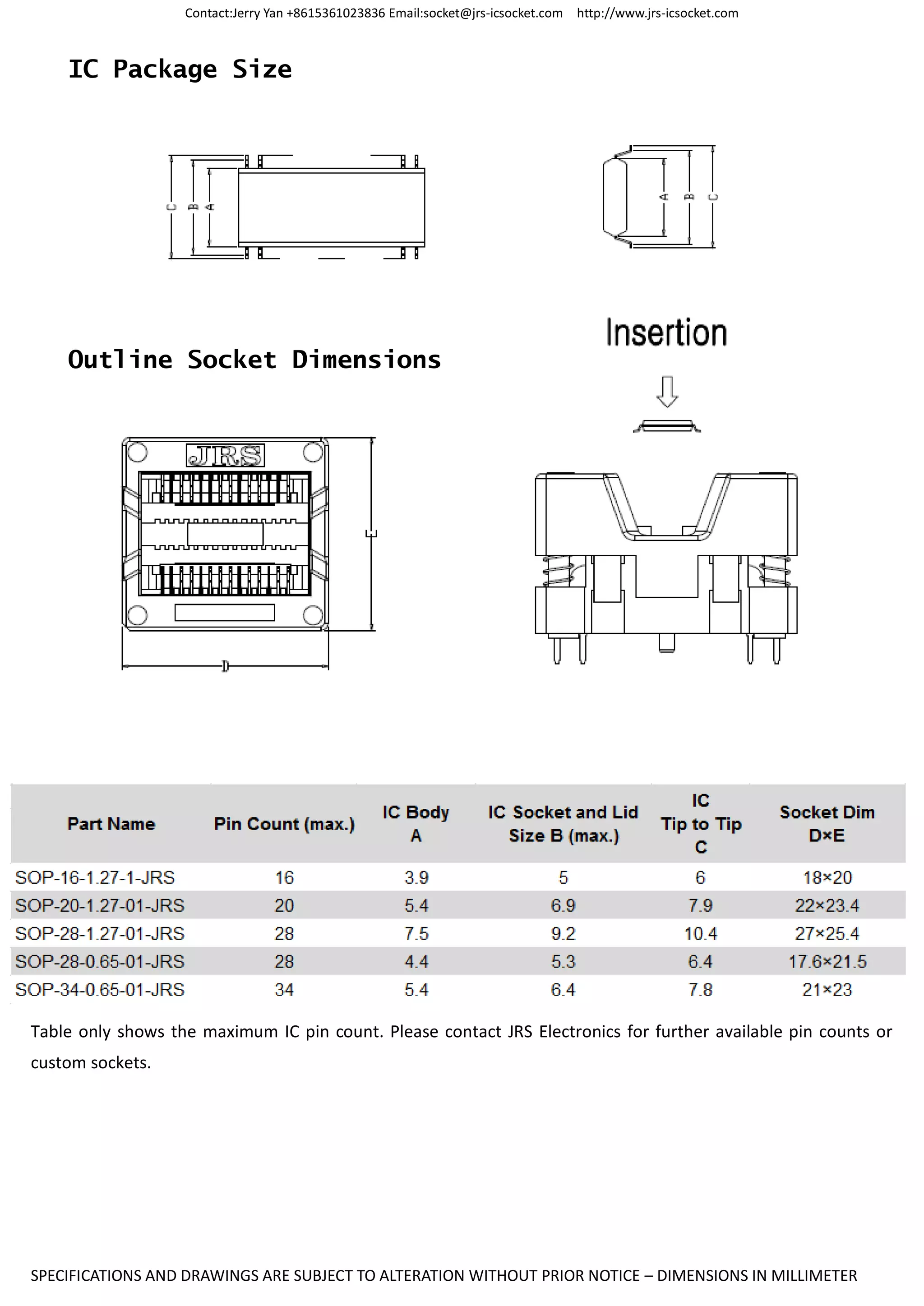 Contact:Jerry Yan +8615361023836 Email:socket@jrs-icsocket.com http://www.jrs-icsocket.com

IC Package Size

C B A

A B C

Insertion

Outline Socket Dimensions

JRS

E

D

| Part Name | Pin Count (max.) | IC Body A | IC Socket and Lid Size B (max.) | IC Tip to Tip C | Socket Dim D×E |
|---|---|---|---|---|---|
| SOP-16-1.27-1-JRS | 16 | 3.9 | 5 | 6 | 18×20 |
| SOP-20-1.27-01-JRS | 20 | 5.4 | 6.9 | 7.9 | 22×23.4 |
| SOP-28-1.27-01-JRS | 28 | 7.5 | 9.2 | 10.4 | 27×25.4 |
| SOP-28-0.65-01-JRS | 28 | 4.4 | 5.3 | 6.4 | 17.6×21.5 |
| SOP-34-0.65-01-JRS | 34 | 5.4 | 6.4 | 7.8 | 21×23 |

Table only shows the maximum IC pin count. Please contact JRS Electronics for further available pin counts or custom sockets.

SPECIFICATIONS AND DRAWINGS ARE SUBJECT TO ALTERATION WITHOUT PRIOR NOTICE – DIMENSIONS IN MILLIMETER