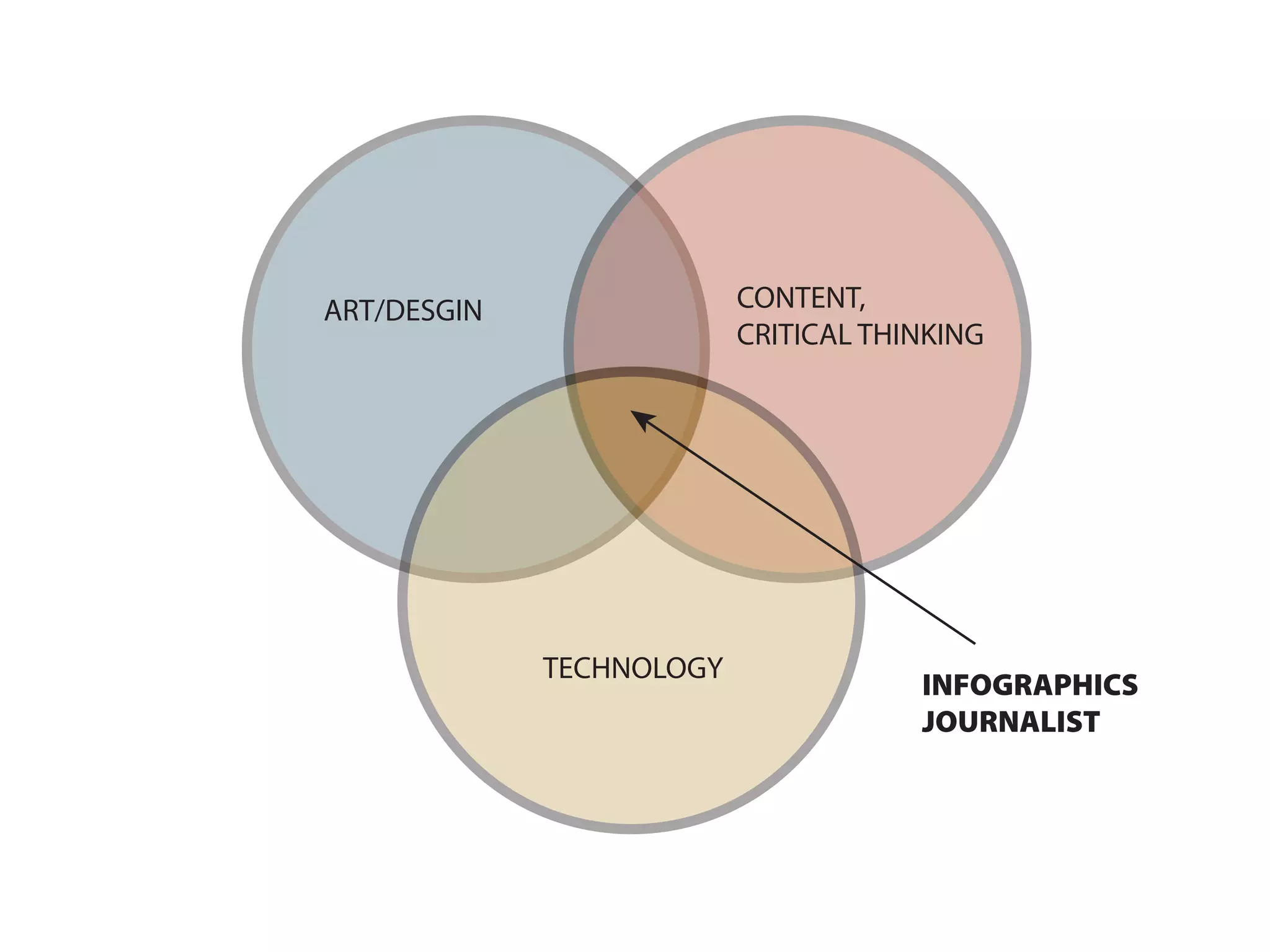 ART/DESGIN

CONTENT,
CRITICAL THINKING

TECHNOLOGY

INFOGRAPHICS
JOURNALIST