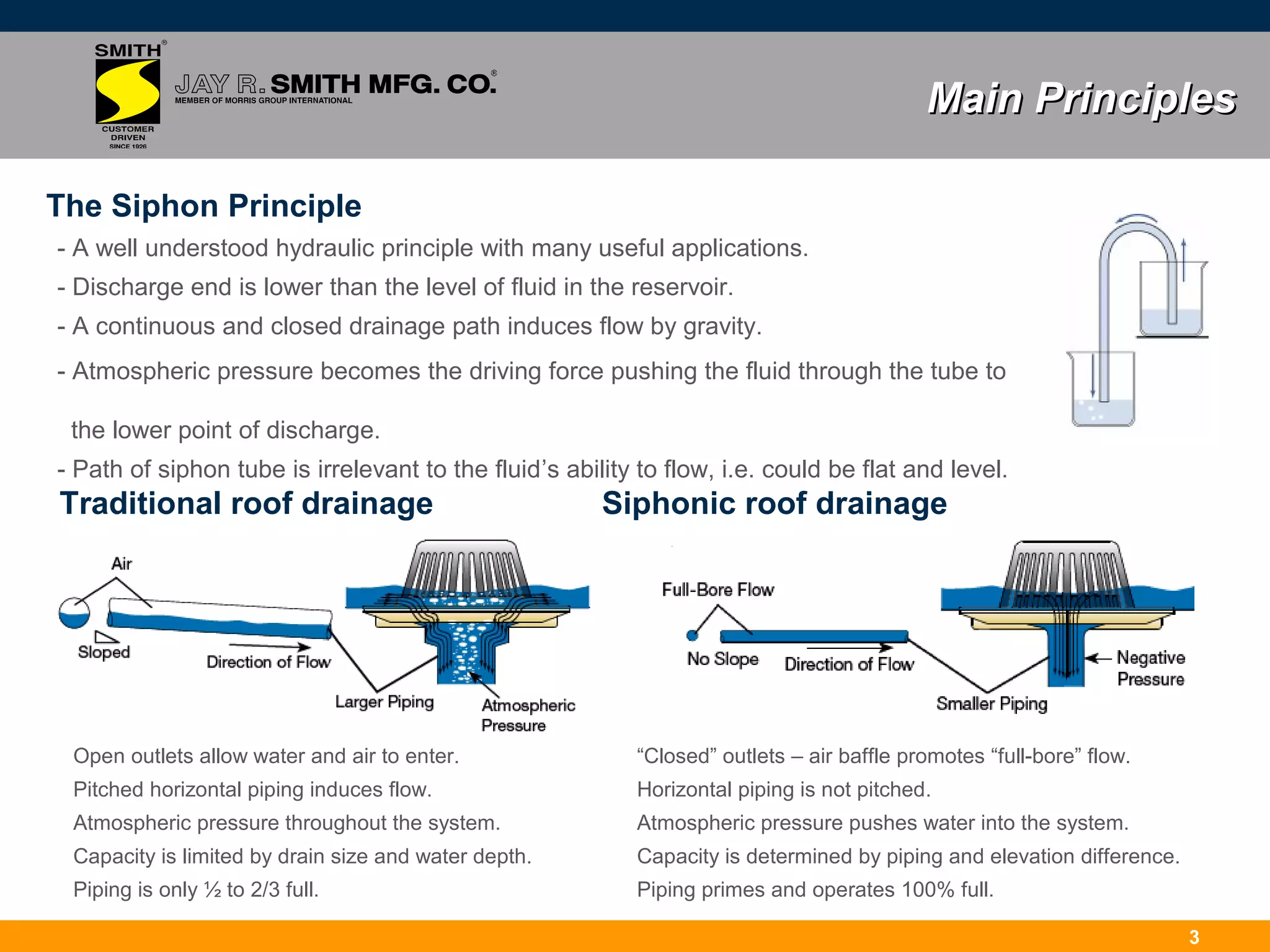 SMITH®
CUSTOMER DRIVEN SINCE 1926
JAY R. SMITH MFG. CO.®
MEMBER OF MORRIS GROUP INTERNATIONAL

Main Principles

The Siphon Principle
- A well understood hydraulic principle with many useful applications.
- Discharge end is lower than the level of fluid in the reservoir.
- A continuous and closed drainage path induces flow by gravity.
- Atmospheric pressure becomes the driving force pushing the fluid through the tube to the lower point of discharge.
- Path of siphon tube is irrelevant to the fluid's ability to flow, i.e. could be flat and level.

Traditional roof drainage

Air
Sloped
Direction of Flow
Larger Piping
Atmospheric Pressure

Open outlets allow water and air to enter.
Pitched horizontal piping induces flow.
Atmospheric pressure throughout the system.
Capacity is limited by drain size and water depth.
Piping is only ½ to 2/3 full.

Siphonic roof drainage

Full-Bore Flow
No Slope
Direction of Flow
Smaller Piping
Negative Pressure

"Closed" outlets – air baffle promotes "full-bore" flow.
Horizontal piping is not pitched.
Atmospheric pressure pushes water into the system.
Capacity is determined by piping and elevation difference.
Piping primes and operates 100% full.

3