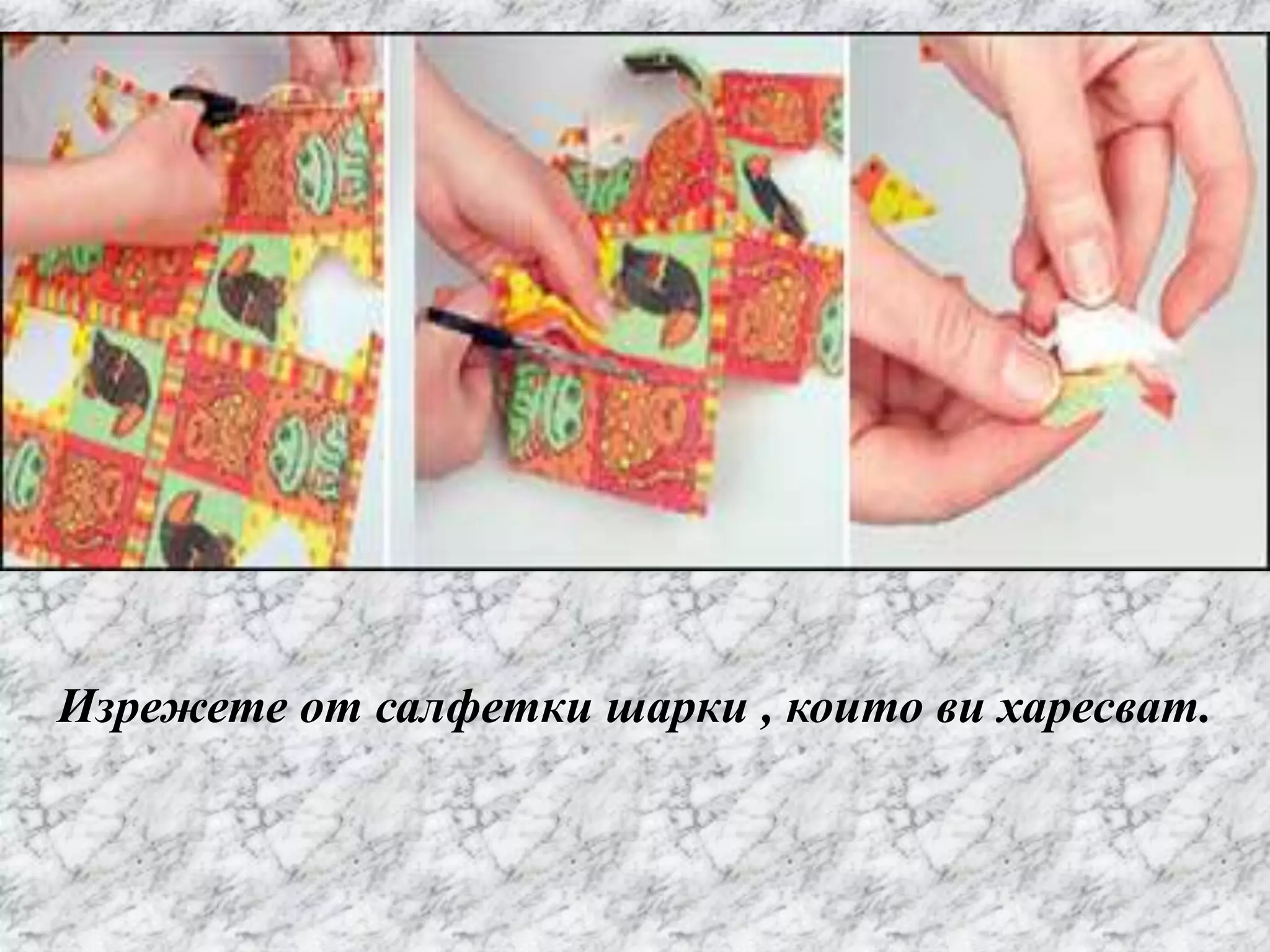 Изрежете от салфетки шарки , които ви харесват.