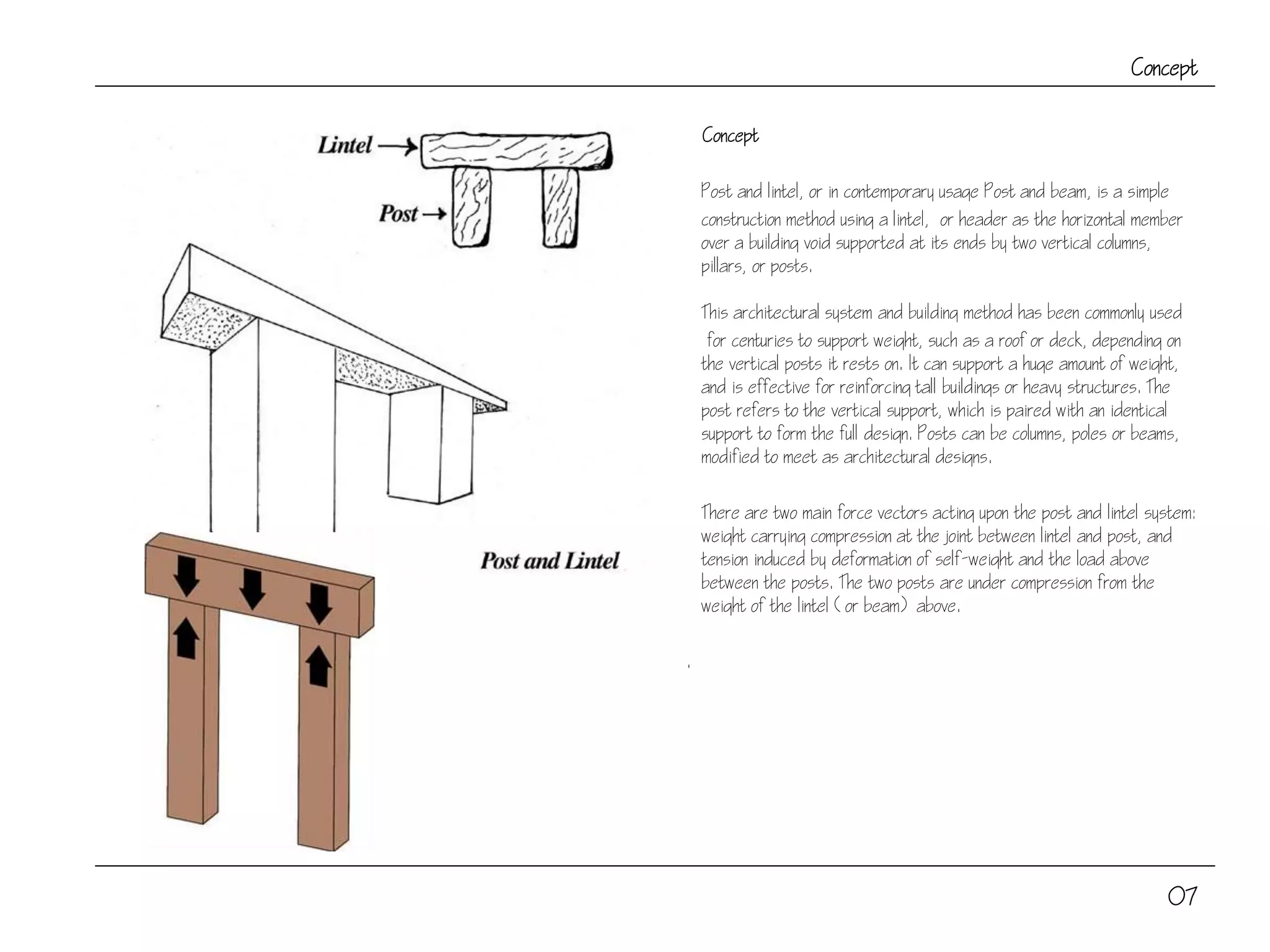 Concept

Lintel

Post

Post and Lintel

Concept

Post and lintel, or in contemporary usage Post and beam, is a simple construction method using a lintel, or header as the horizontal member over a building void supported at its ends by two vertical columns, pillars, or posts.

This architectural system and building method has been commonly used for centuries to support weight, such as a roof or deck, depending on the vertical posts it rests on. It can support a huge amount of weight, and is effective for reinforcing tall buildings or heavy structures. The post refers to the vertical support, which is paired with an identical support to form the full design. Posts can be columns, poles or beams, modified to meet as architectural designs.

There are two main force vectors acting upon the post and lintel system: weight carrying compression at the joint between lintel and post, and tension induced by deformation of self-weight and the load above between the posts. The two posts are under compression from the weight of the lintel ( or beam) above.

07