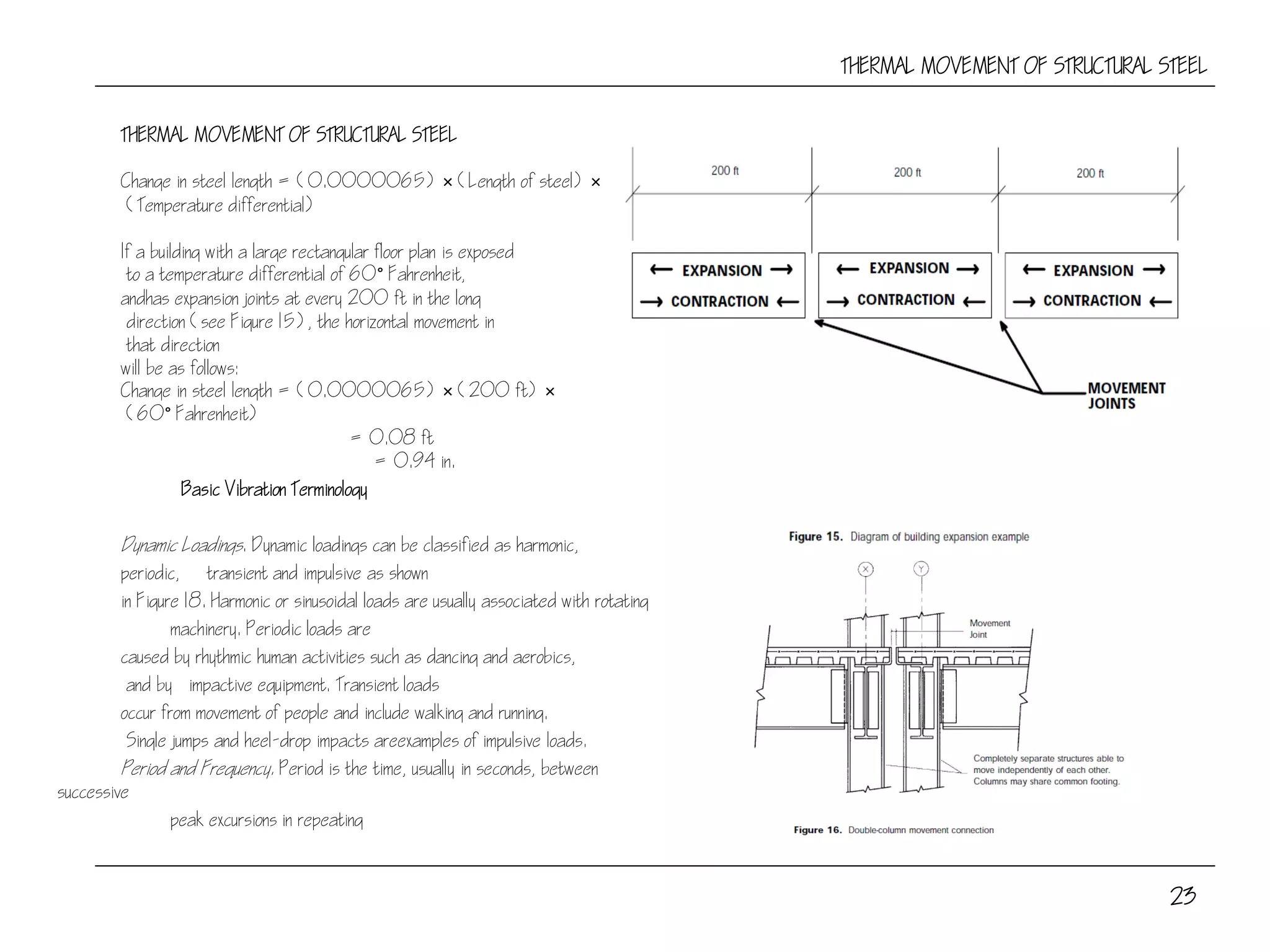 THERMAL MOVEMENT OF STRUCTURAL STEEL

THERMAL MOVEMENT OF STRUCTURAL STEEL

Change in steel length = (0.0000065) × (Length of steel) × (Temperature differential)

If a building with a large rectangular floor plan is exposed to a temperature differential of 60° Fahrenheit, andhas expansion joints at every 200 ft in the long direction (see Figure 15), the horizontal movement in that direction will be as follows:
Change in steel length = (0.0000065) × (200 ft) × (60° Fahrenheit)
= 0.08 ft
= 0.94 in.

Basic Vibration Terminology

Dynamic Loadings. Dynamic loadings can be classified as harmonic, periodic, transient and impulsive as shown in Figure 18. Harmonic or sinusoidal loads are usually associated with rotating machinery. Periodic loads are caused by rhythmic human activities such as dancing and aerobics, and by impactive equipment. Transient loads occur from movement of people and include walking and running. Single jumps and heel-drop impacts areexamples of impulsive loads.
Period and Frequency. Period is the time, usually in seconds, between successive peak excursions in repeating

200 ft
200 ft
200 ft
← EXPANSION →
→ CONTRACTION ←
← EXPANSION →
→ CONTRACTION ←
← EXPANSION →
→ CONTRACTION ←
MOVEMENT JOINTS

Figure 15. Diagram of building expansion example

X
Y
Movement Joint
Completely separate structures able to move independently of each other. Columns may share common footing.

Figure 16. Double-column movement connection

23