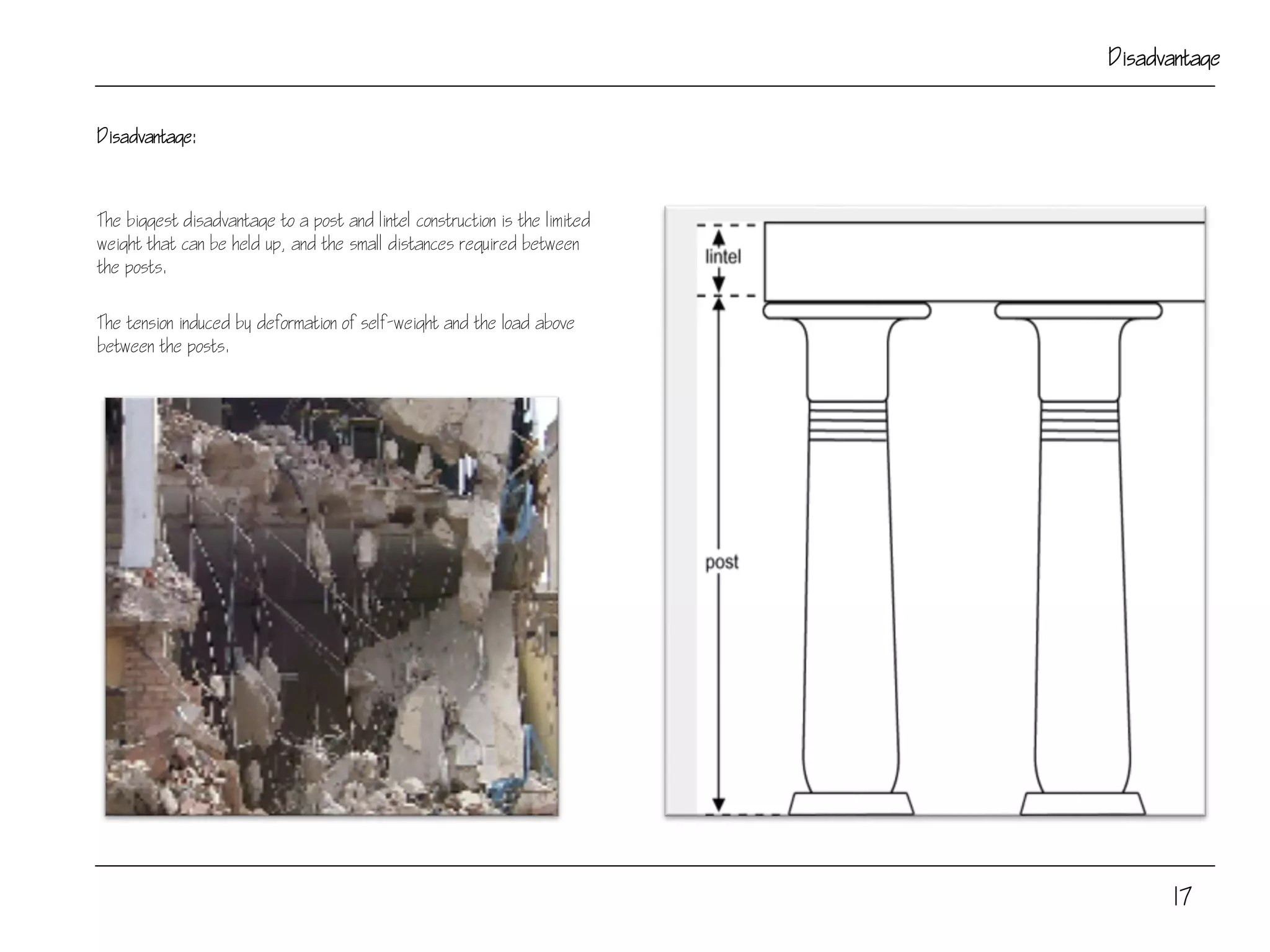 Disadvantage

Disadvantage:

The biggest disadvantage to a post and lintel construction is the limited weight that can be held up, and the small distances required between the posts.

The tension induced by deformation of self-weight and the load above between the posts.

lintel

post

17