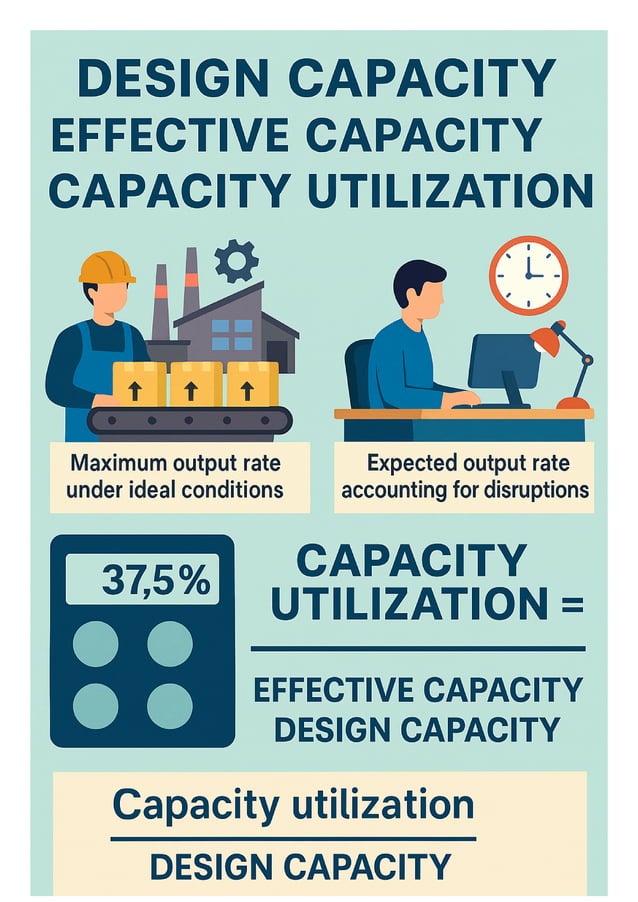 DESIGN CAPACITY
EFFECTIVE CAPACITY
CAPACITY UTILIZATION

Maximum output rate under ideal conditions

Expected output rate accounting for disruptions

37,5%

CAPACITY UTILIZATION =

EFFECTIVE CAPACITY
DESIGN CAPACITY

Capacity utilization

DESIGN CAPACITY