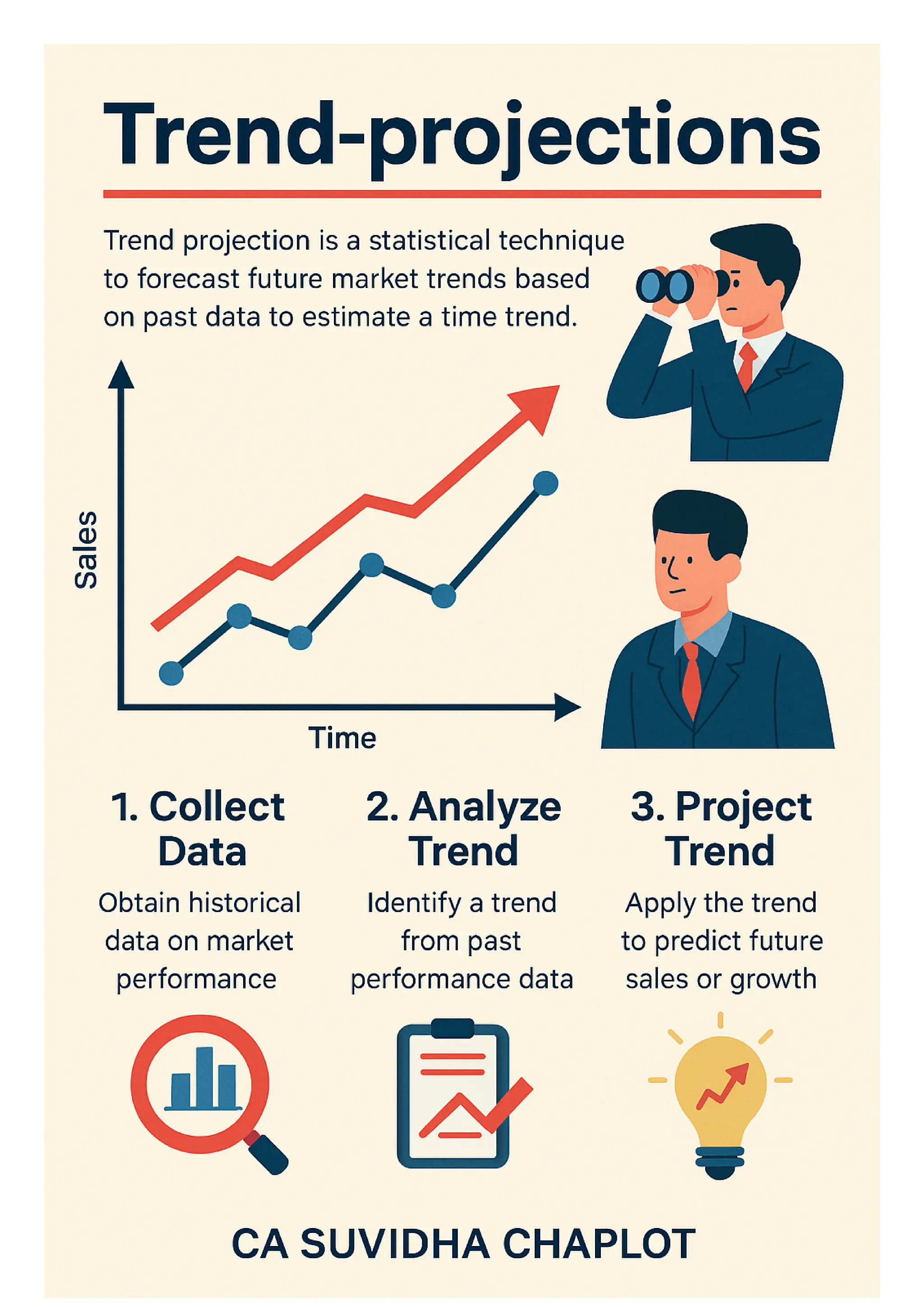 Trend-projections

Trend projection is a statistical technique to forecast future market trends based on past data to estimate a time trend.

Sales

Time

1. Collect Data

Obtain historical data on market performance

2. Analyze Trend

Identify a trend from past performance data

3. Project Trend

Apply the trend to predict future sales or growth

CA SUVIDHA CHAPLOT