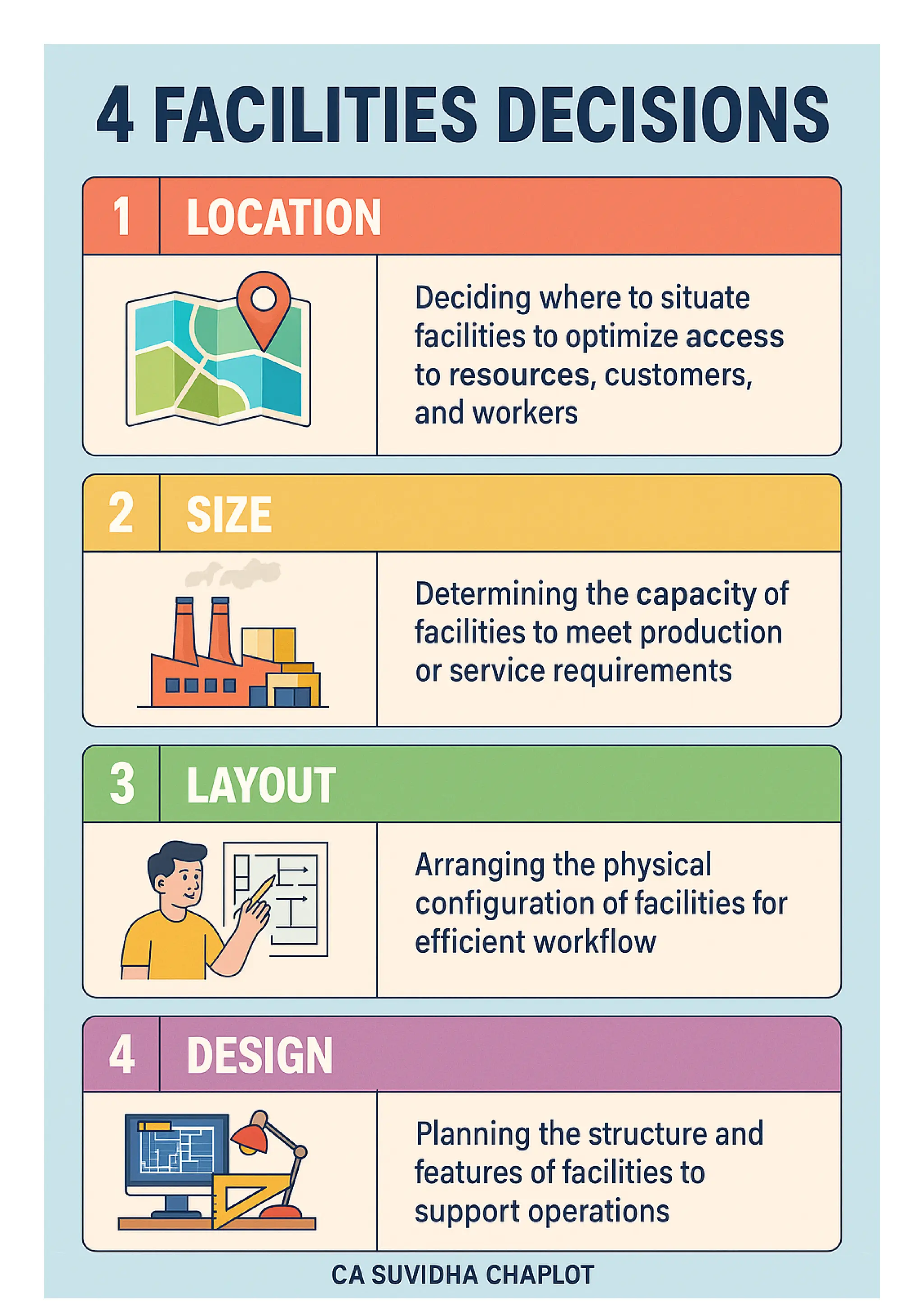 4 FACILITIES DECISIONS

1 LOCATION

Deciding where to situate facilities to optimize access to resources, customers, and workers

2 SIZE

Determining the capacity of facilities to meet production or service requirements

3 LAYOUT

Arranging the physical configuration of facilities for efficient workflow

4 DESIGN

Planning the structure and features of facilities to support operations

CA SUVIDHA CHAPLOT