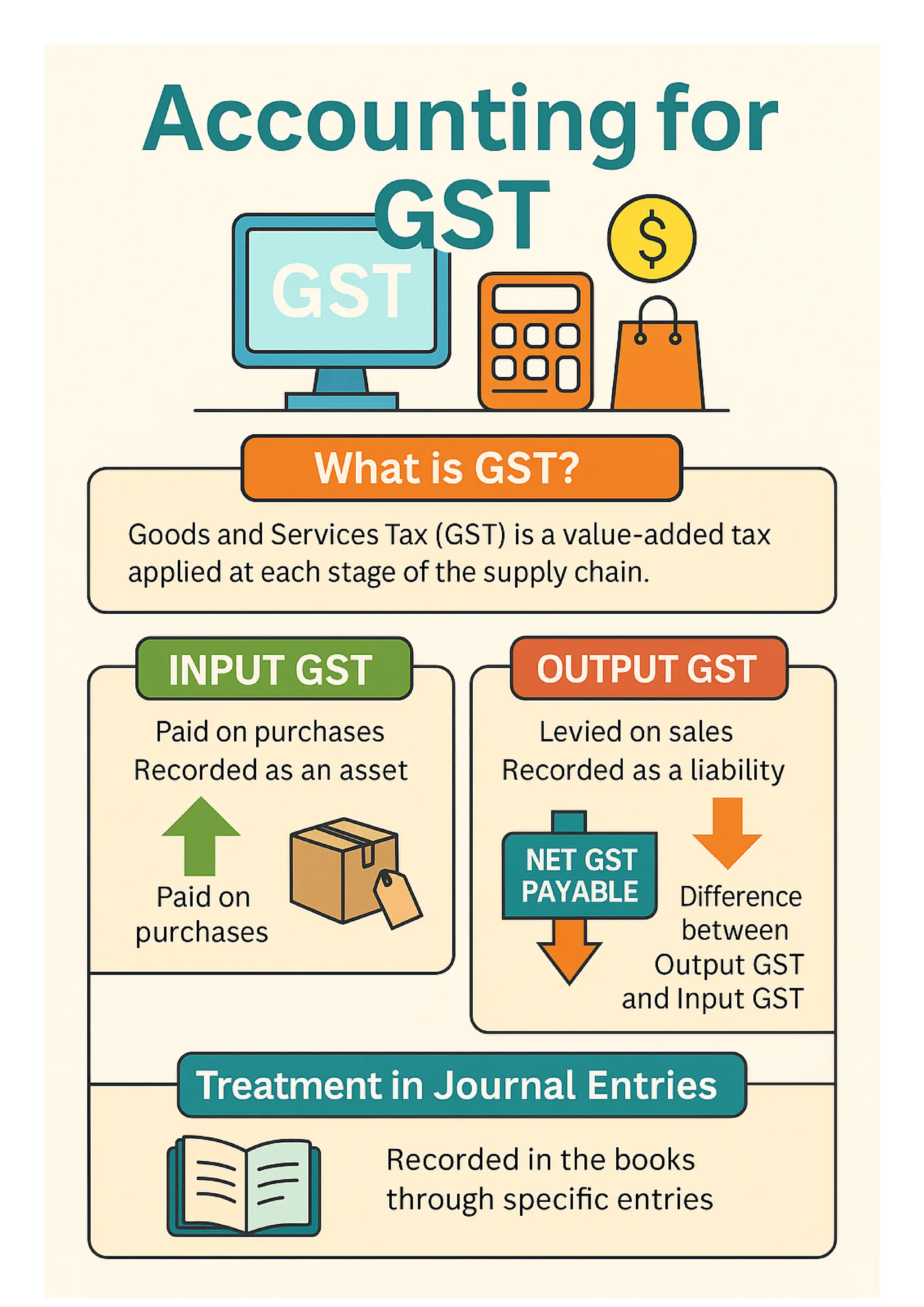 Accounting for GST

GST

$

What is GST?

Goods and Services Tax (GST) is a value-added tax applied at each stage of the supply chain.

INPUT GST

Paid on purchases
Recorded as an asset

Paid on purchases

OUTPUT GST

Levied on sales
Recorded as a liability

NET GST PAYABLE

Difference between Output GST and Input GST

Treatment in Journal Entries

Recorded in the books through specific entries