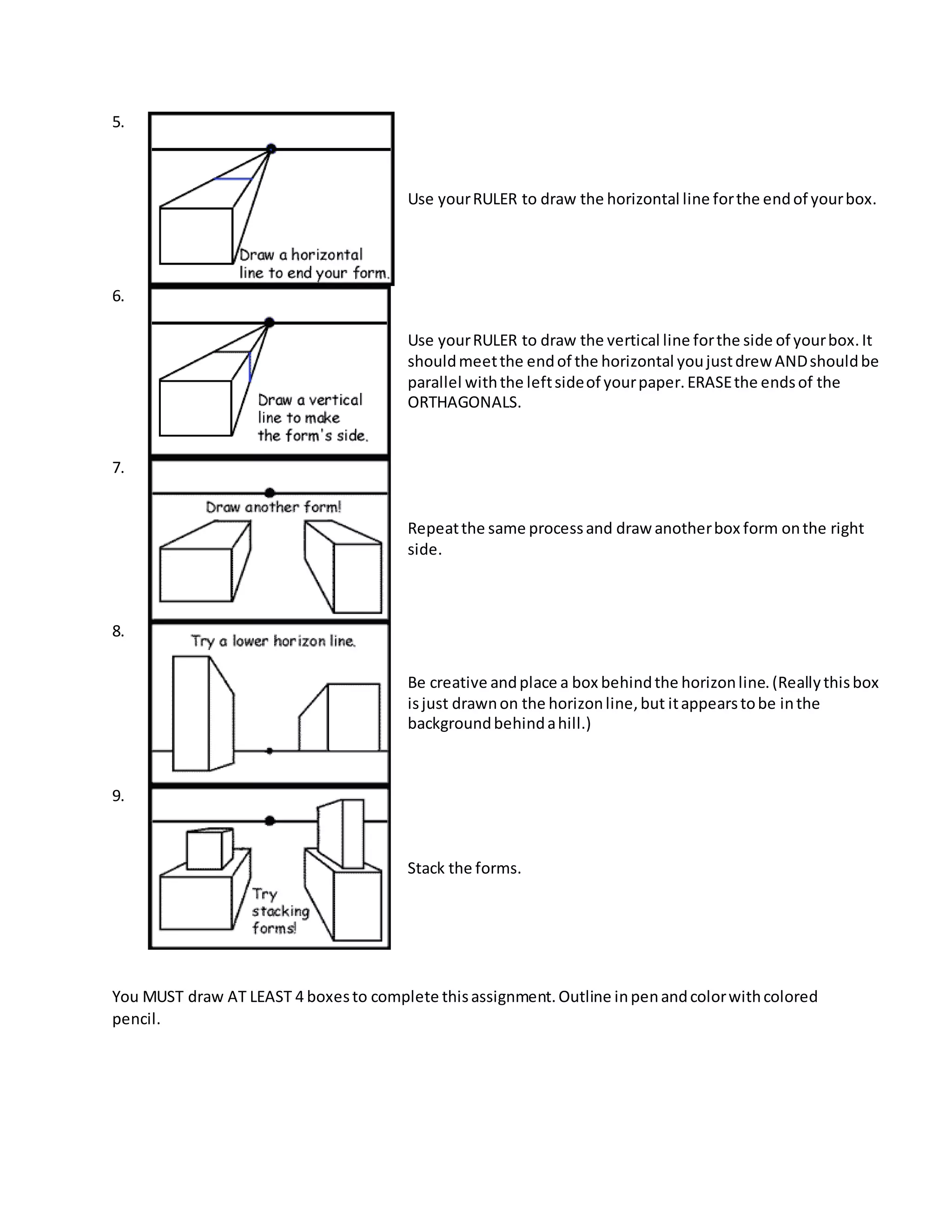 5.

Draw a horizontal line to end your form.

Use your RULER to draw the horizontal line for the end of your box.

6.

Draw a vertical line to make the form's side.

Use your RULER to draw the vertical line for the side of your box. It should meet the end of the horizontal you just drew AND should be parallel with the left side of your paper. ERASE the ends of the ORTHAGONALS.

7.

Draw another form!

Repeat the same process and draw another box form on the right side.

8.

Try a lower horizon line.

Be creative and place a box behind the horizon line. (Really this box is just drawn on the horizon line, but it appears to be in the background behind a hill.)

9.

Try stacking forms!

Stack the forms.

You MUST draw AT LEAST 4 boxes to complete this assignment. Outline in pen and color with colored pencil.