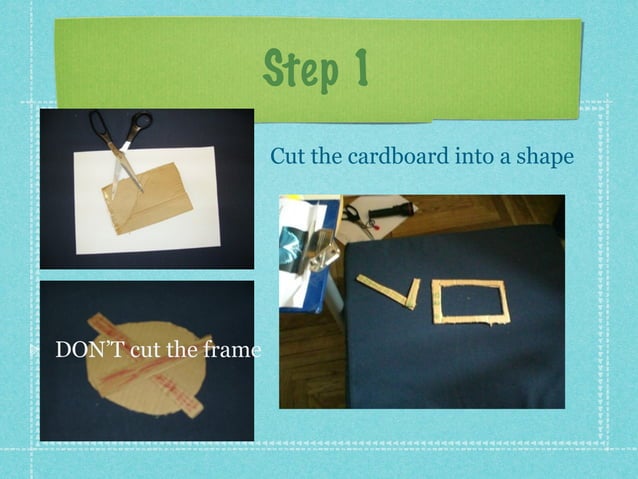 Step 1

Cut the cardboard into a shape

DON'T cut the frame